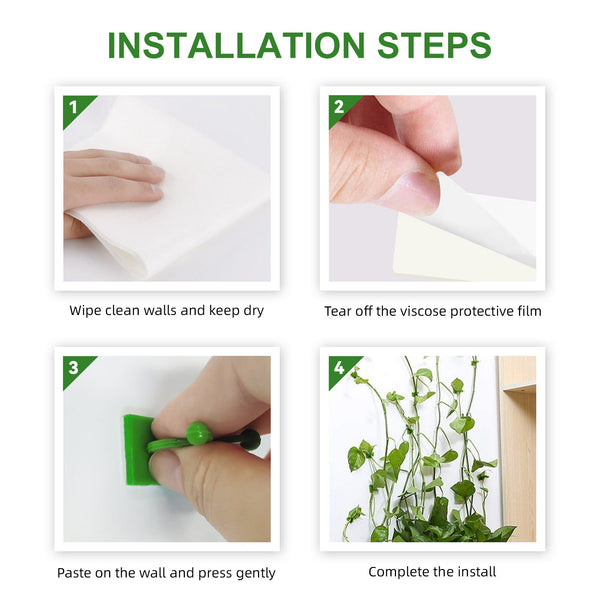 INSTALLATION STEPS

1

Wipe clean walls and keep dry

2

Tear off the viscose protective film

3

Paste on the wall and press gently

4

Complete the install