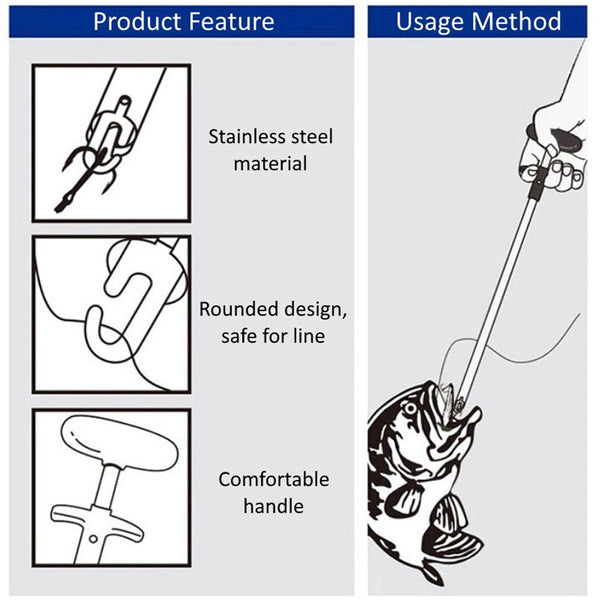 Product Feature

Stainless steel material

Rounded design, safe for line

Comfortable handle

Usage Method