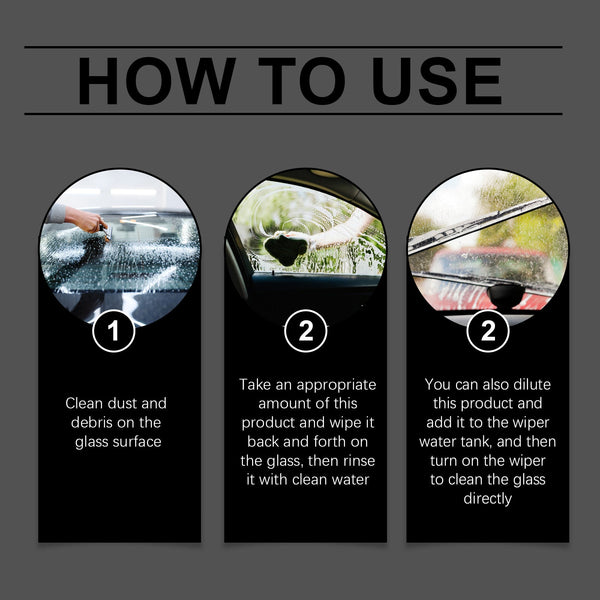 HOW TO USE

1

Clean dust and debris on the glass surface

2

Take an appropriate amount of this product and wipe it back and forth on the glass, then rinse it with clean water

2

You can also dilute this product and add it to the wiper water tank, and then turn on the wiper to clean the glass directly