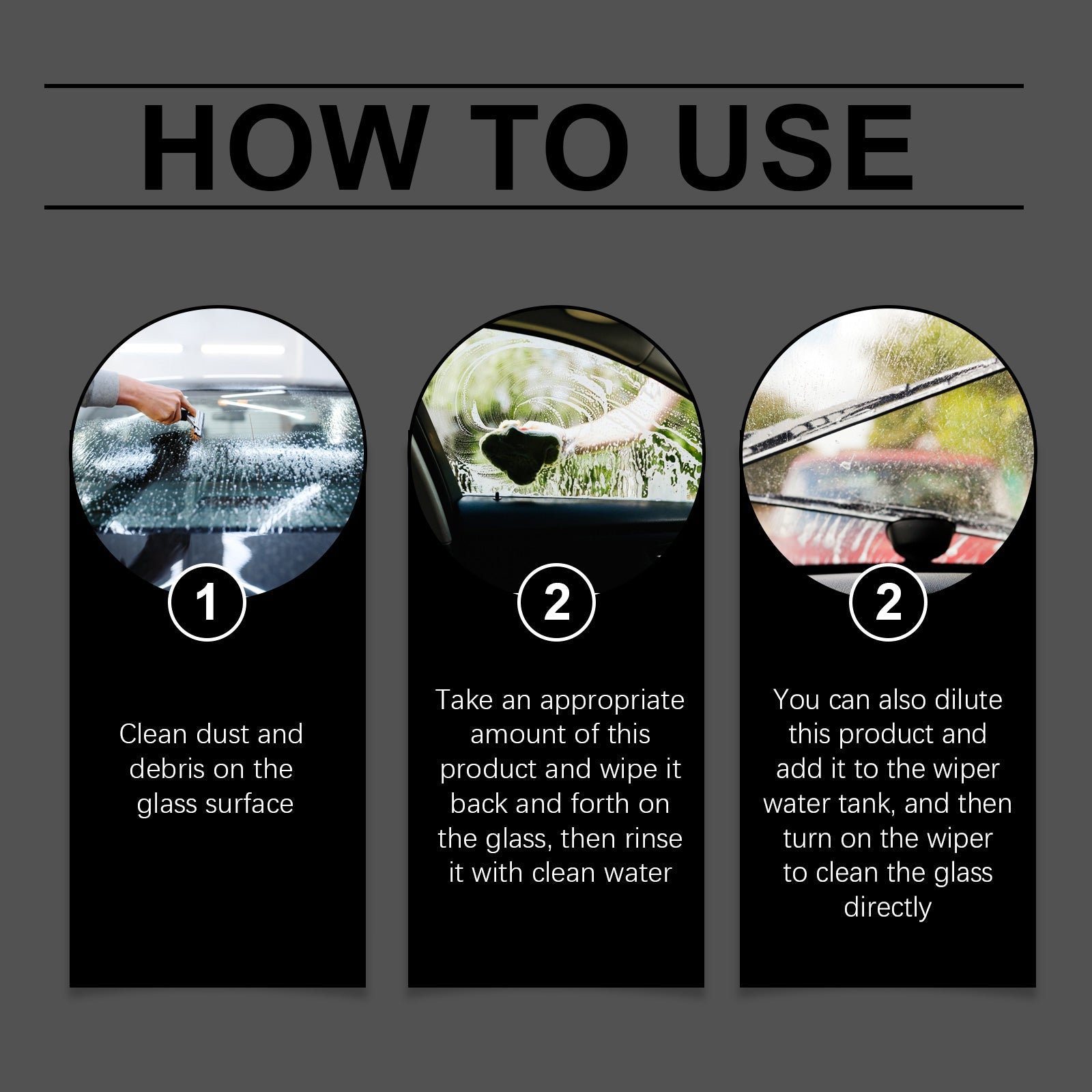 HOW TO USE

1

Clean dust and debris on the glass surface

2

Take an appropriate amount of this product and wipe it back and forth on the glass, then rinse it with clean water

2

You can also dilute this product and add it to the wiper water tank, and then turn on the wiper to clean the glass directly