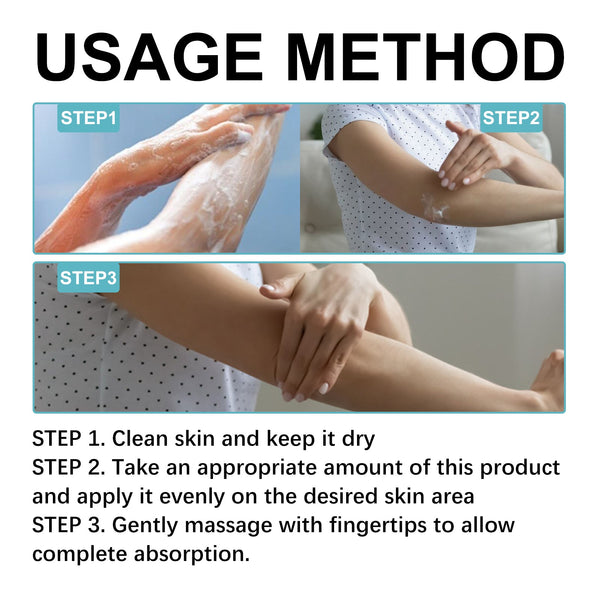 USAGE METHOD

STEP1

STEP2

STEP3

STEP 1. Clean skin and keep it dry
STEP 2. Take an appropriate amount of this product and apply it evenly on the desired skin area
STEP 3. Gently massage with fingertips to allow complete absorption.