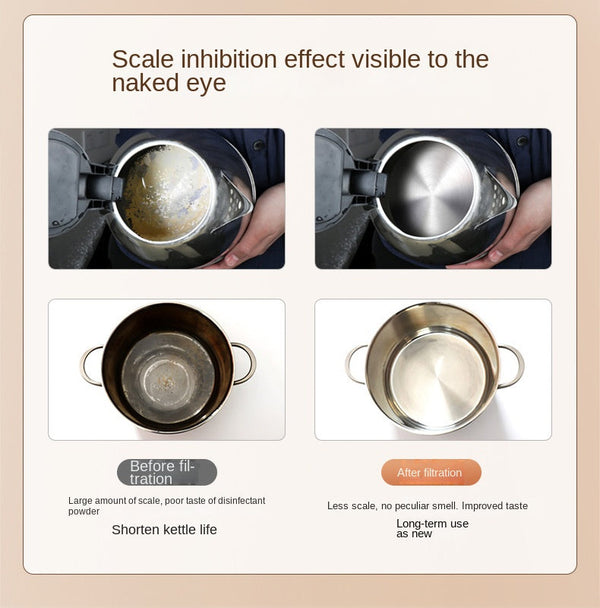 Scale inhibition effect visible to the naked eye

Before filtration

Large amount of scale, poor taste of disinfectant powder

Shorten kettle life

After filtration

Less scale, no peculiar smell. Improved taste

Long-term use as new