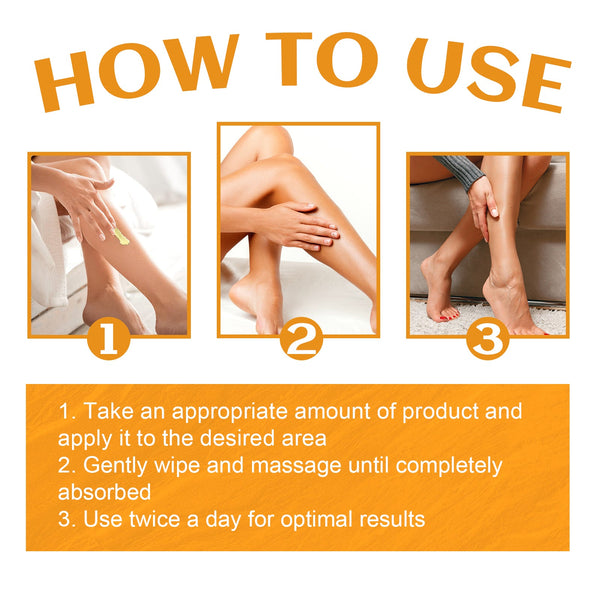 HOW TO USE

1

2

3

1. Take an appropriate amount of product and apply it to the desired area
2. Gently wipe and massage until completely absorbed
3. Use twice a day for optimal results