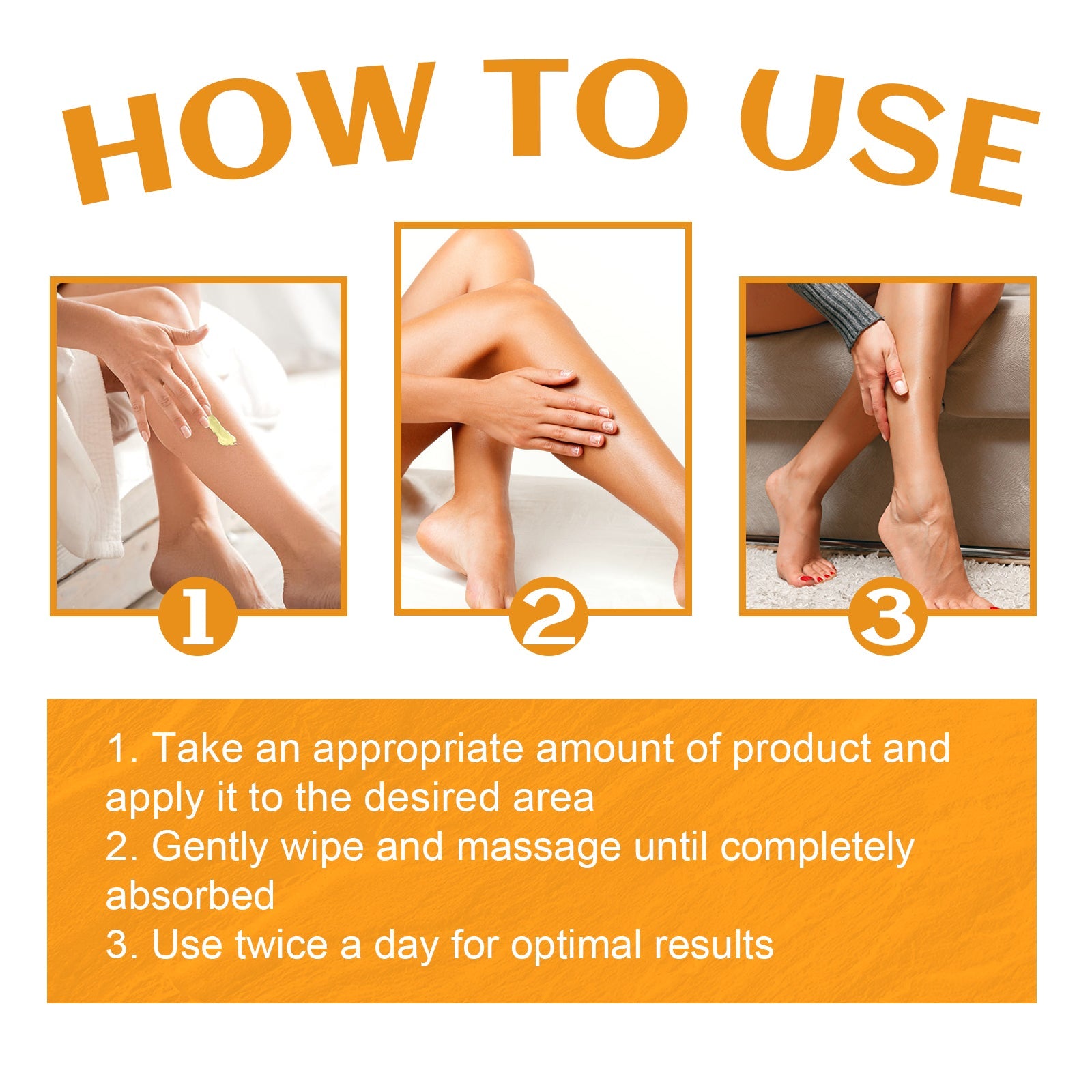 HOW TO USE

1

2

3

1. Take an appropriate amount of product and apply it to the desired area
2. Gently wipe and massage until completely absorbed
3. Use twice a day for optimal results