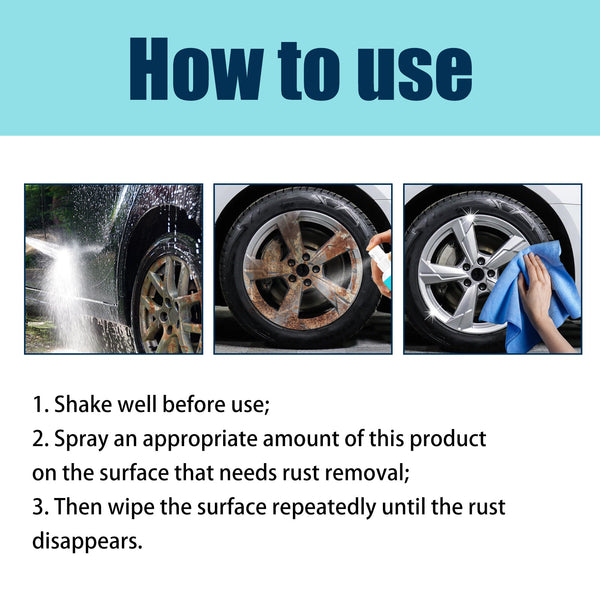 How to use

1. Shake well before use;
2. Spray an appropriate amount of this product on the surface that needs rust removal;
3. Then wipe the surface repeatedly until the rust disappears.