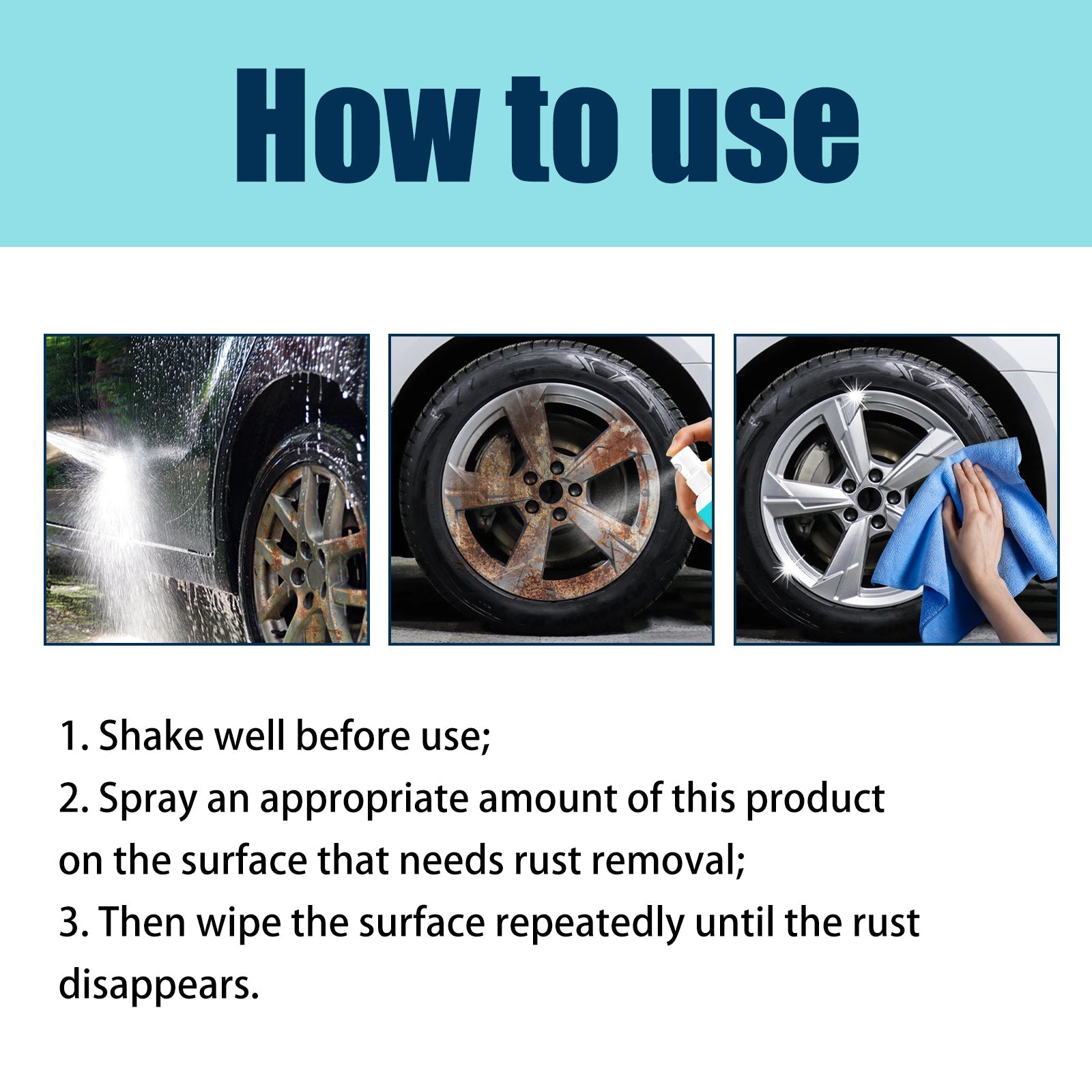 How to use

1. Shake well before use;
2. Spray an appropriate amount of this product on the surface that needs rust removal;
3. Then wipe the surface repeatedly until the rust disappears.