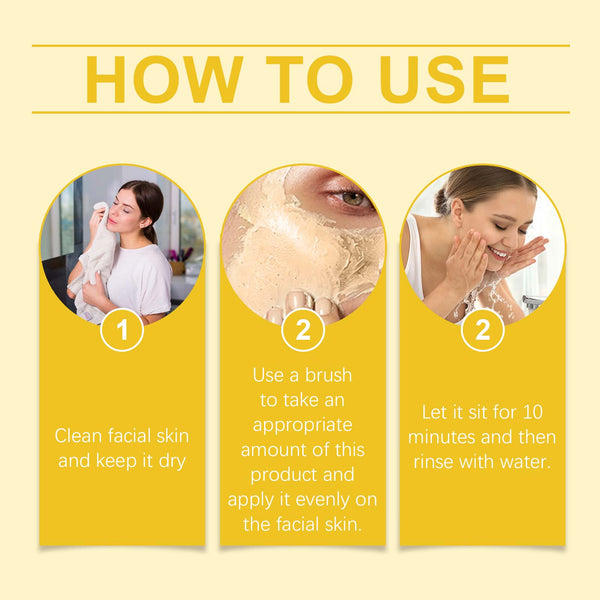 HOW TO USE

1

Clean facial skin and keep it dry

2

Use a brush to take an appropriate amount of this product and apply it evenly on the facial skin.

2

Let it sit for 10 minutes and then rinse with water.