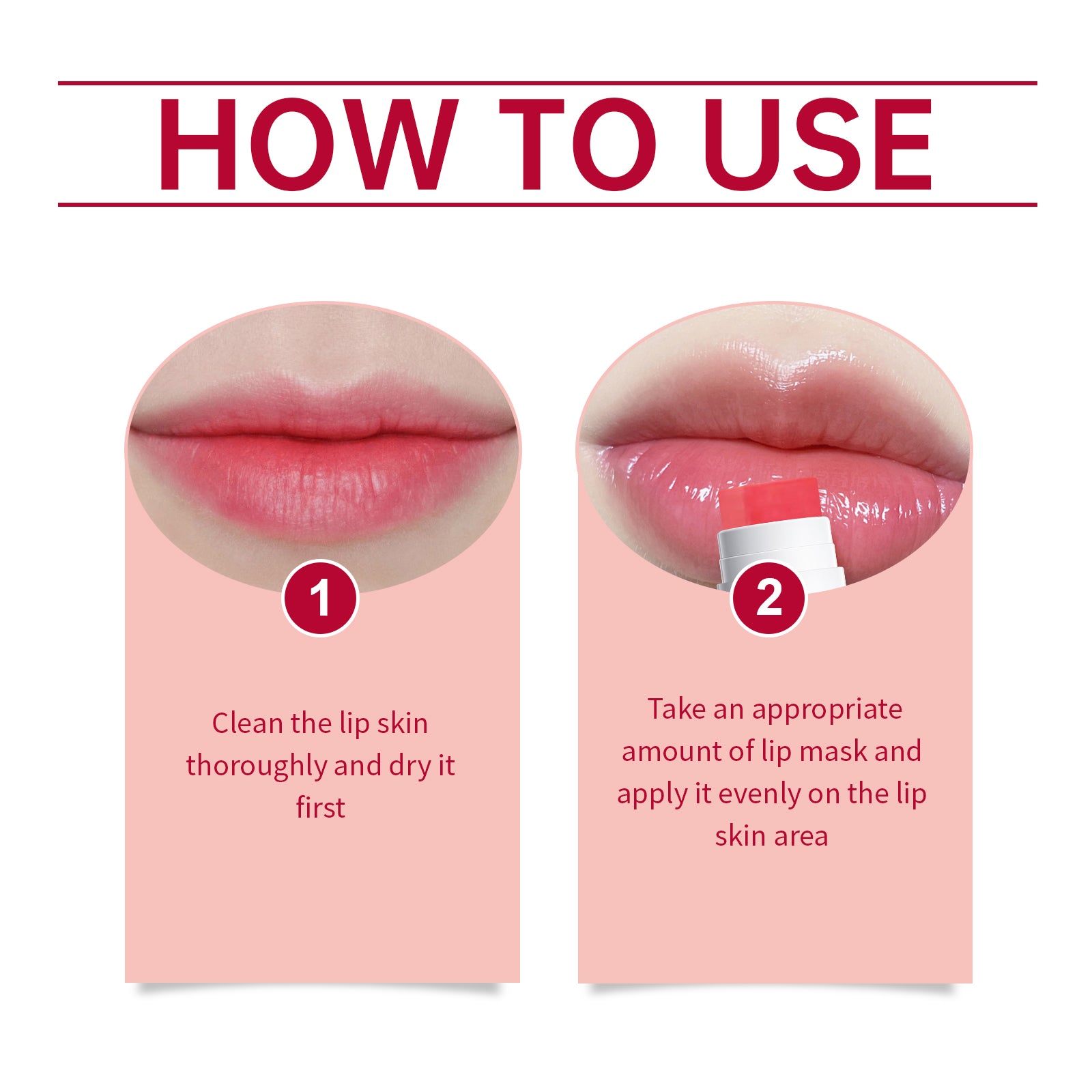 HOW TO USE

1

Clean the lip skin thoroughly and dry it first

2

Take an appropriate amount of lip mask and apply it evenly on the lip skin area