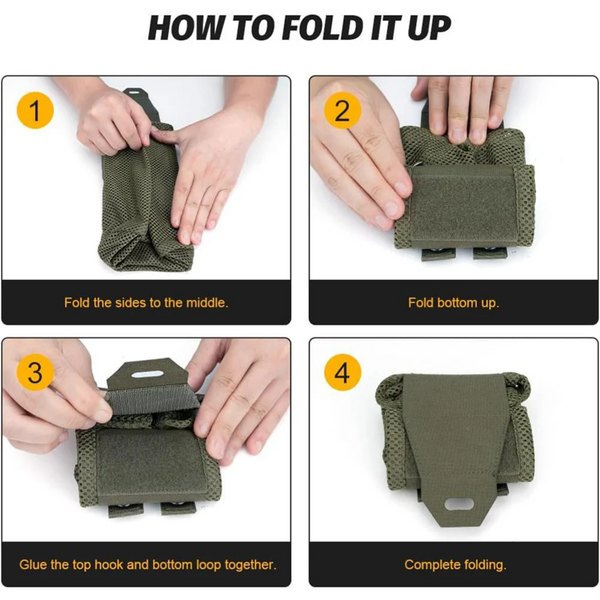 HOW TO FOLD IT UP

1

Fold the sides to the middle.

2

Fold bottom up.

3

Glue the top hook and bottom loop together.

4

Complete folding.