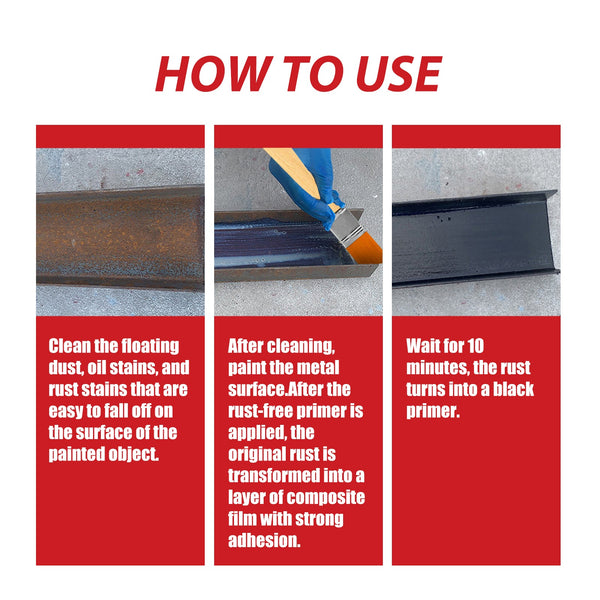 HOW TO USE

Clean the floating dust, oil stains, and rust stains that are easy to fall off on the surface of the painted object.

After cleaning, paint the metal surface.After the rust-free primer is applied, the original rust is transformed into a layer of composite film with strong adhesion.

Wait for 10 minutes, the rust turns into a black primer.