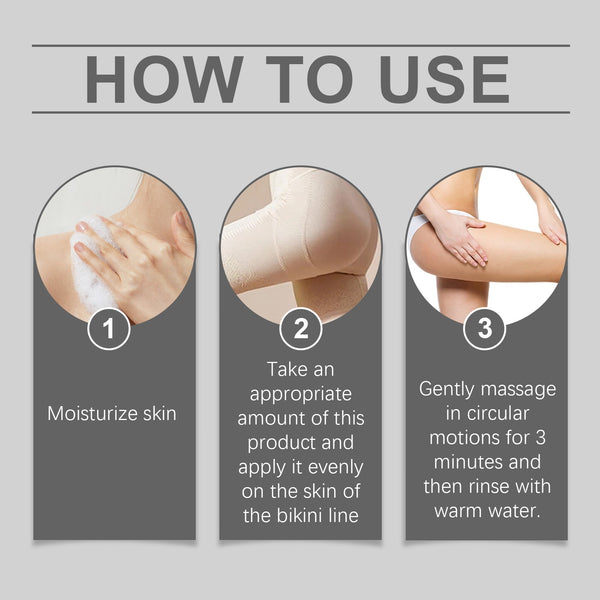 HOW TO USE

1

Moisturize skin

2

Take an appropriate amount of this product and apply it evenly on the skin of the bikini line

3

Gently massage in circular motions for 3 minutes and then rinse with warm water.