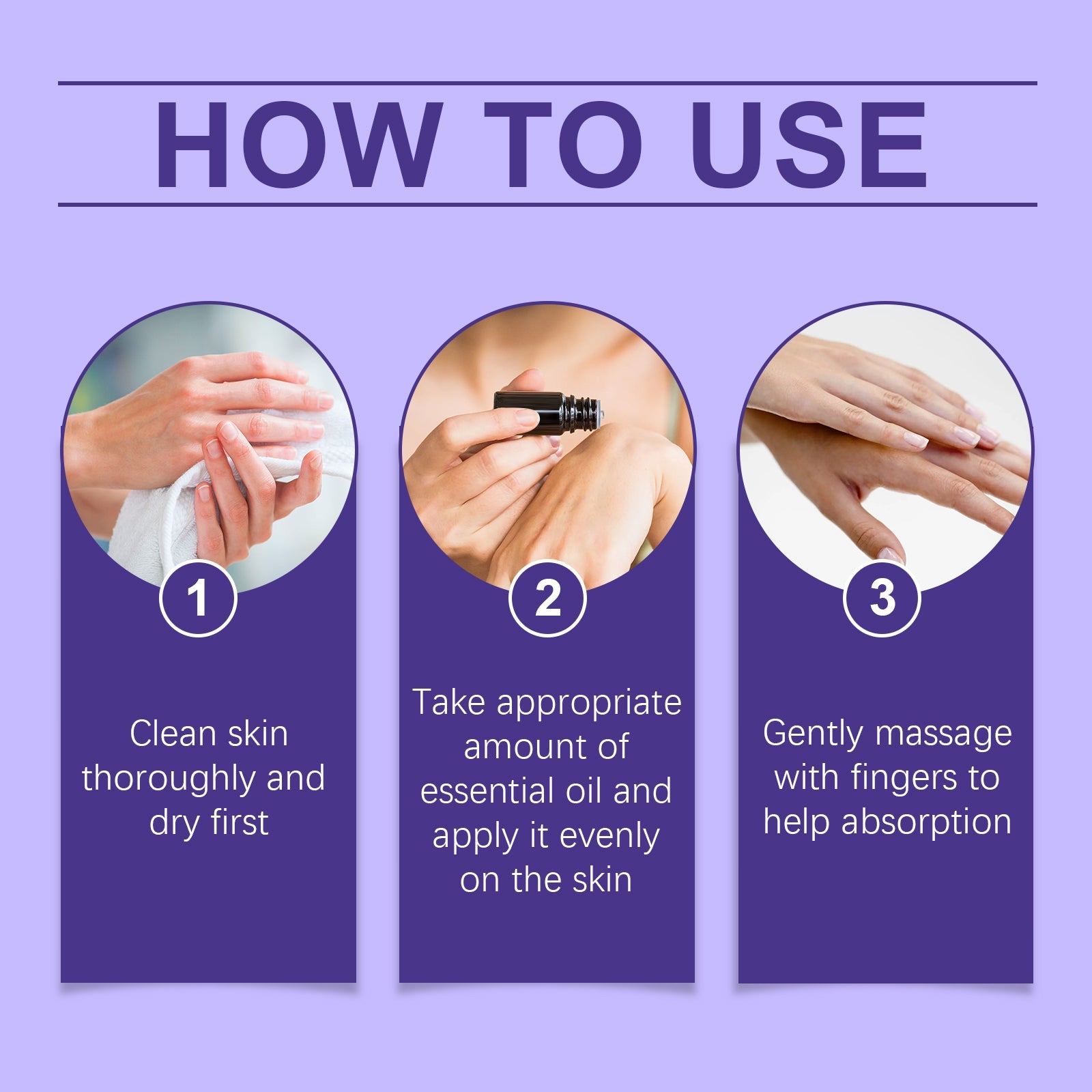 HOW TO USE

1

Clean skin thoroughly and dry first

2

Take appropriate amount of essential oil and apply it evenly on the skin

3

Gently massage with fingers to help absorption