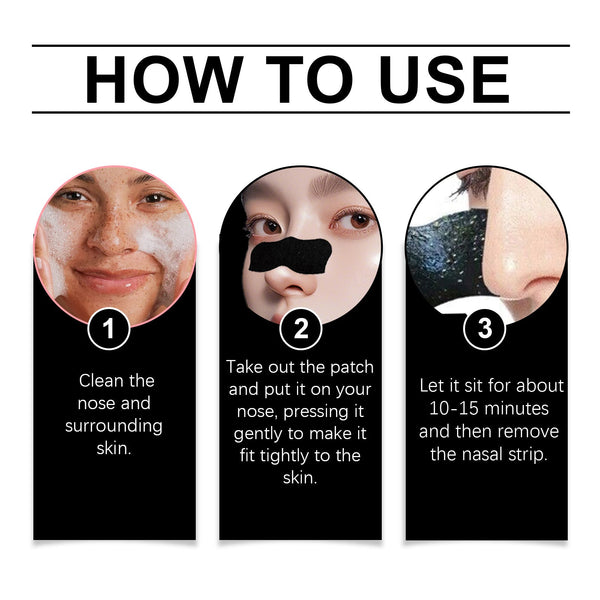 HOW TO USE

1

Clean the nose and surrounding skin.

2

Take out the patch and put it on your nose, pressing it gently to make it fit tightly to the skin.

3

Let it sit for about 10-15 minutes and then remove the nasal strip.