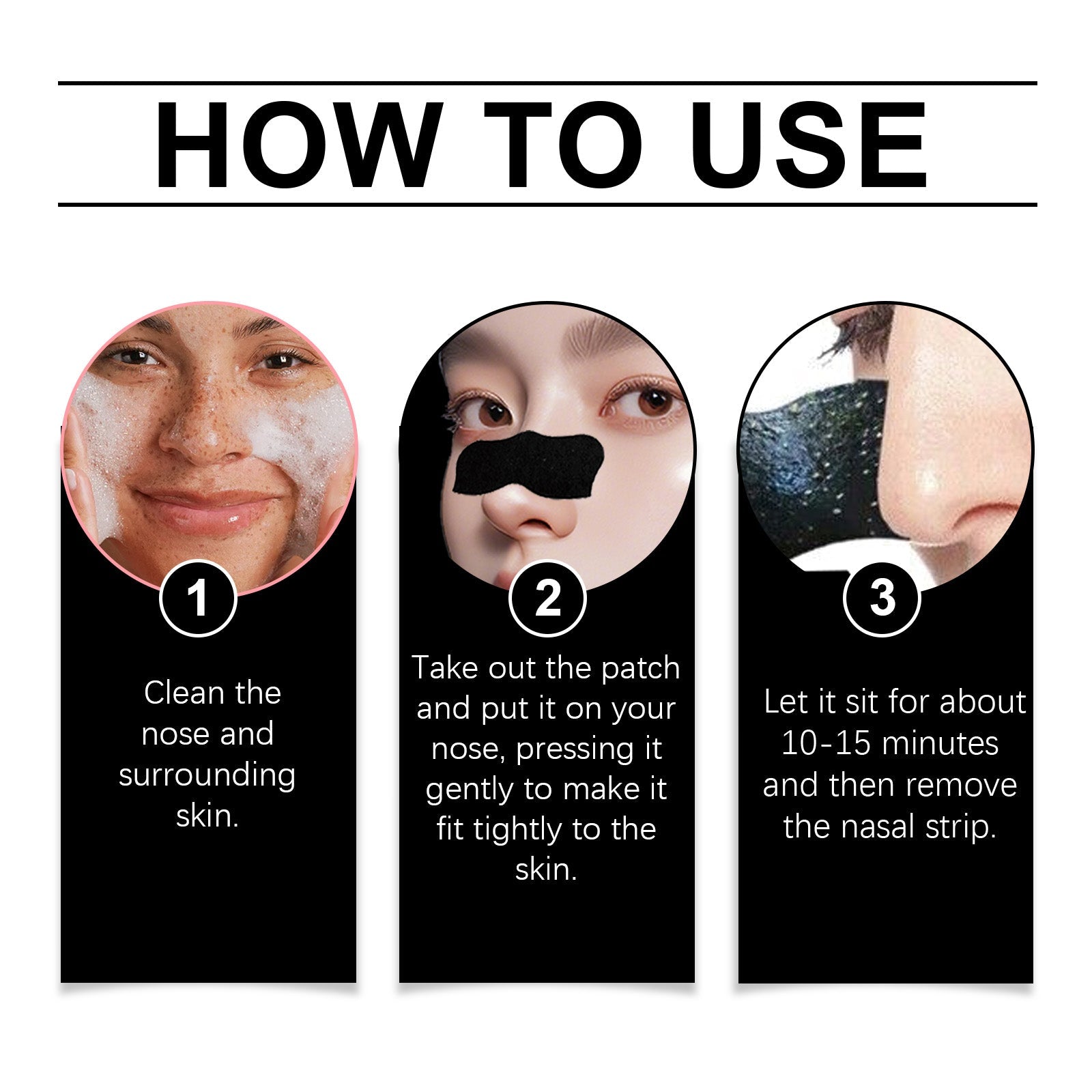 HOW TO USE

1

Clean the nose and surrounding skin.

2

Take out the patch and put it on your nose, pressing it gently to make it fit tightly to the skin.

3

Let it sit for about 10-15 minutes and then remove the nasal strip.