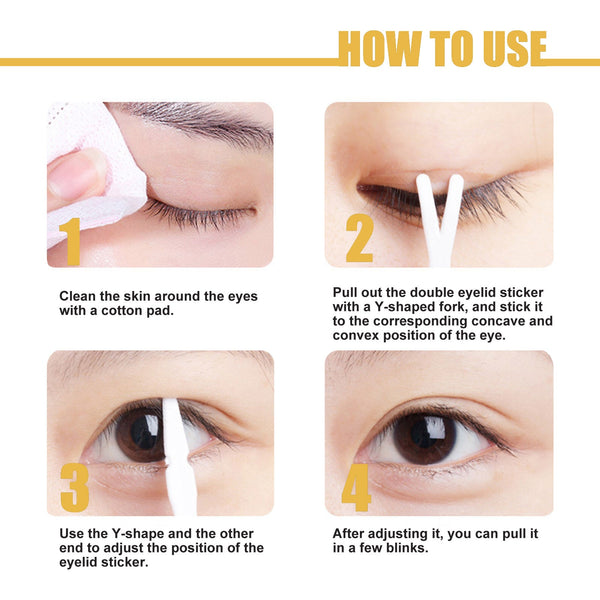 HOW TO USE

1

Clean the skin around the eyes with a cotton pad.

2

Pull out the double eyelid sticker with a Y-shaped fork, and stick it to the corresponding concave and convex position of the eye.

3

Use the Y-shape and the other end to adjust the position of the eyelid sticker.

4

After adjusting it, you can pull it in a few blinks.