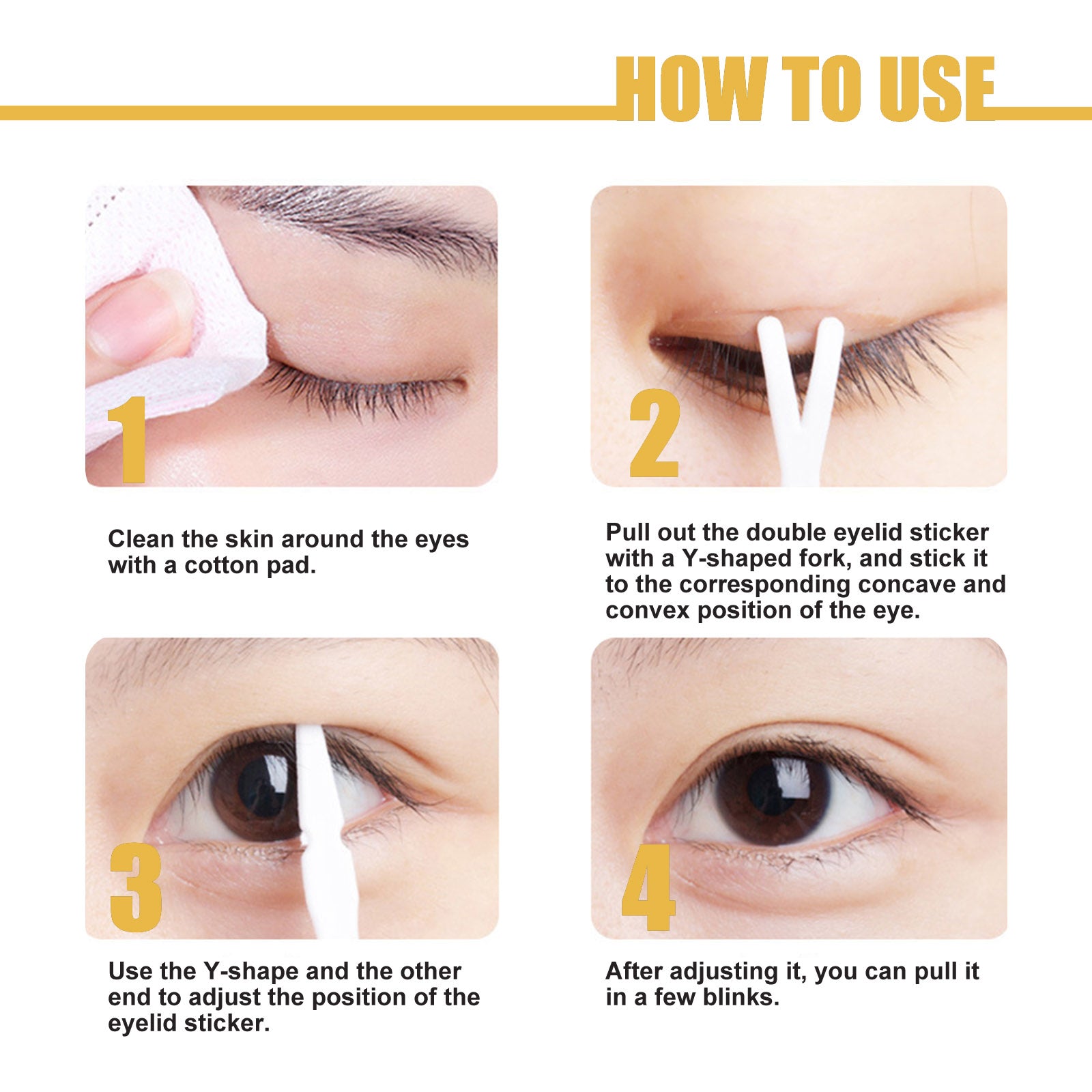 HOW TO USE

1

Clean the skin around the eyes with a cotton pad.

2

Pull out the double eyelid sticker with a Y-shaped fork, and stick it to the corresponding concave and convex position of the eye.

3

Use the Y-shape and the other end to adjust the position of the eyelid sticker.

4

After adjusting it, you can pull it in a few blinks.