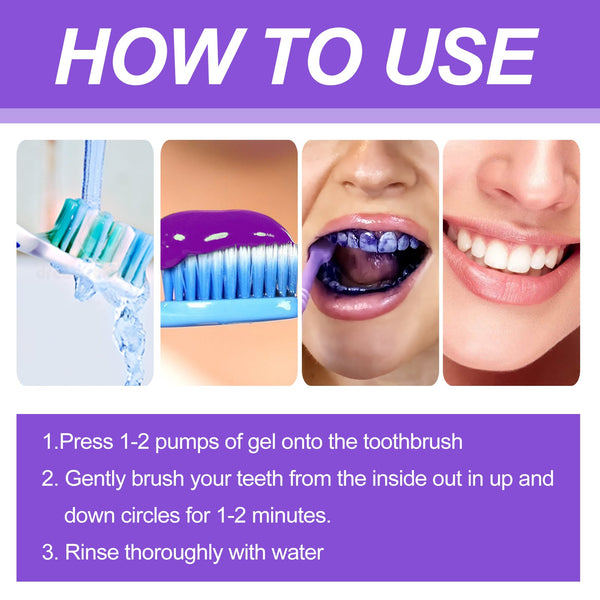 HOW TO USE

1.Press 1-2 pumps of gel onto the toothbrush

2. Gently brush your teeth from the inside out in up and down circles for 1-2 minutes.

3. Rinse thoroughly with water