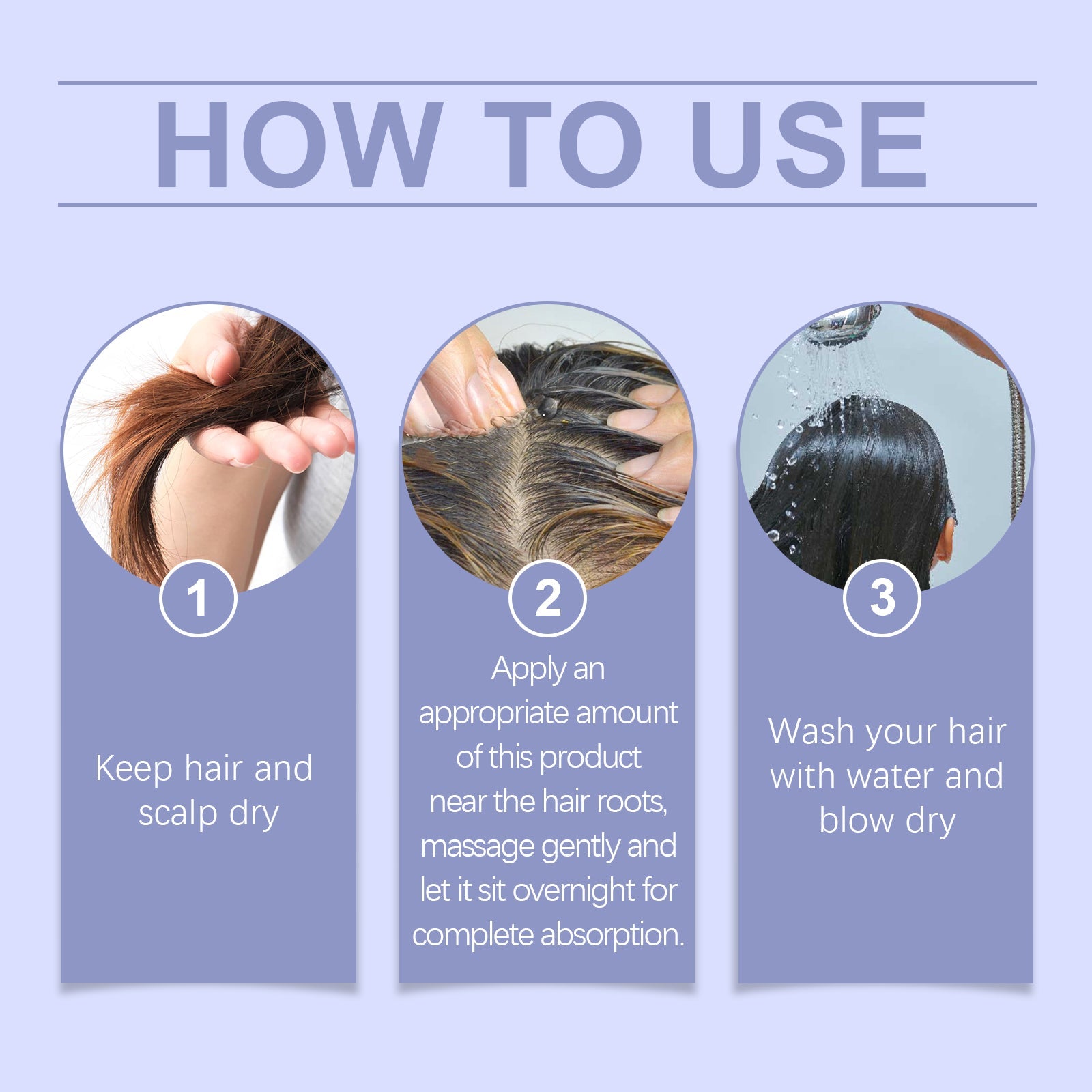 HOW TO USE

1

Keep hair and scalp dry

2

Apply an appropriate amount of this product near the hair roots, massage gently and let it sit overnight for complete absorption.

3

Wash your hair with water and blow dry