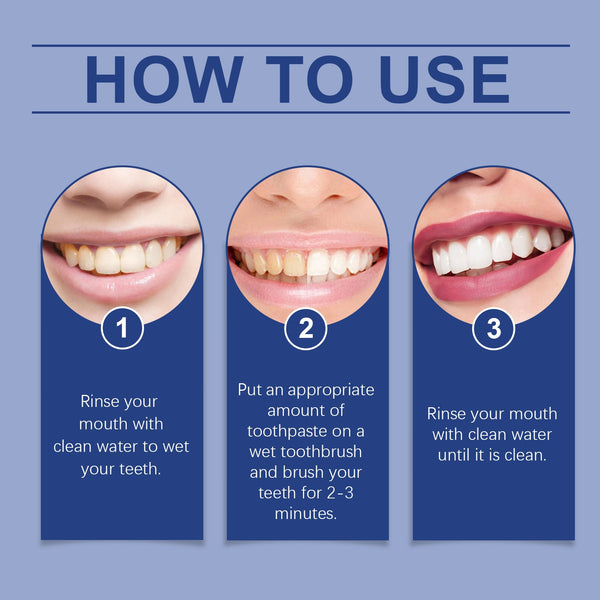 HOW TO USE

1

Rinse your mouth with clean water to wet your teeth.

2

Put an appropriate amount of toothpaste on a wet toothbrush and brush your teeth for 2-3 minutes.

3

Rinse your mouth with clean water until it is clean.