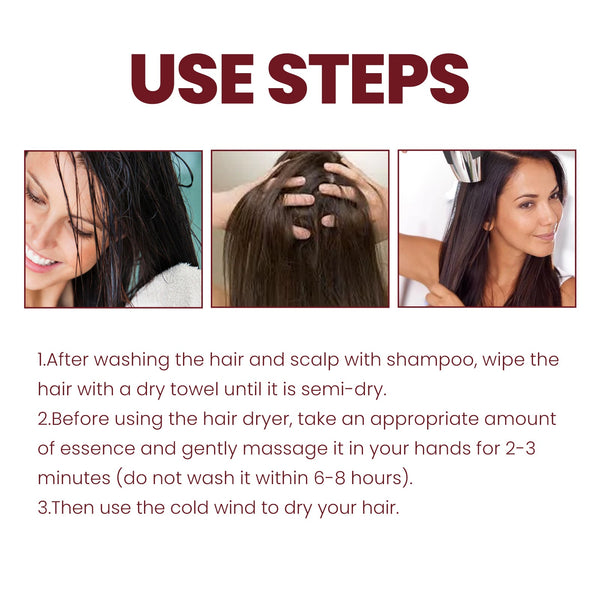 USE STEPS

1.After washing the hair and scalp with shampoo, wipe the hair with a dry towel until it is semi-dry.
2.Before using the hair dryer, take an appropriate amount of essence and gently massage it in your hands for 2-3 minutes (do not wash it within 6-8 hours).
3.Then use the cold wind to dry your hair.