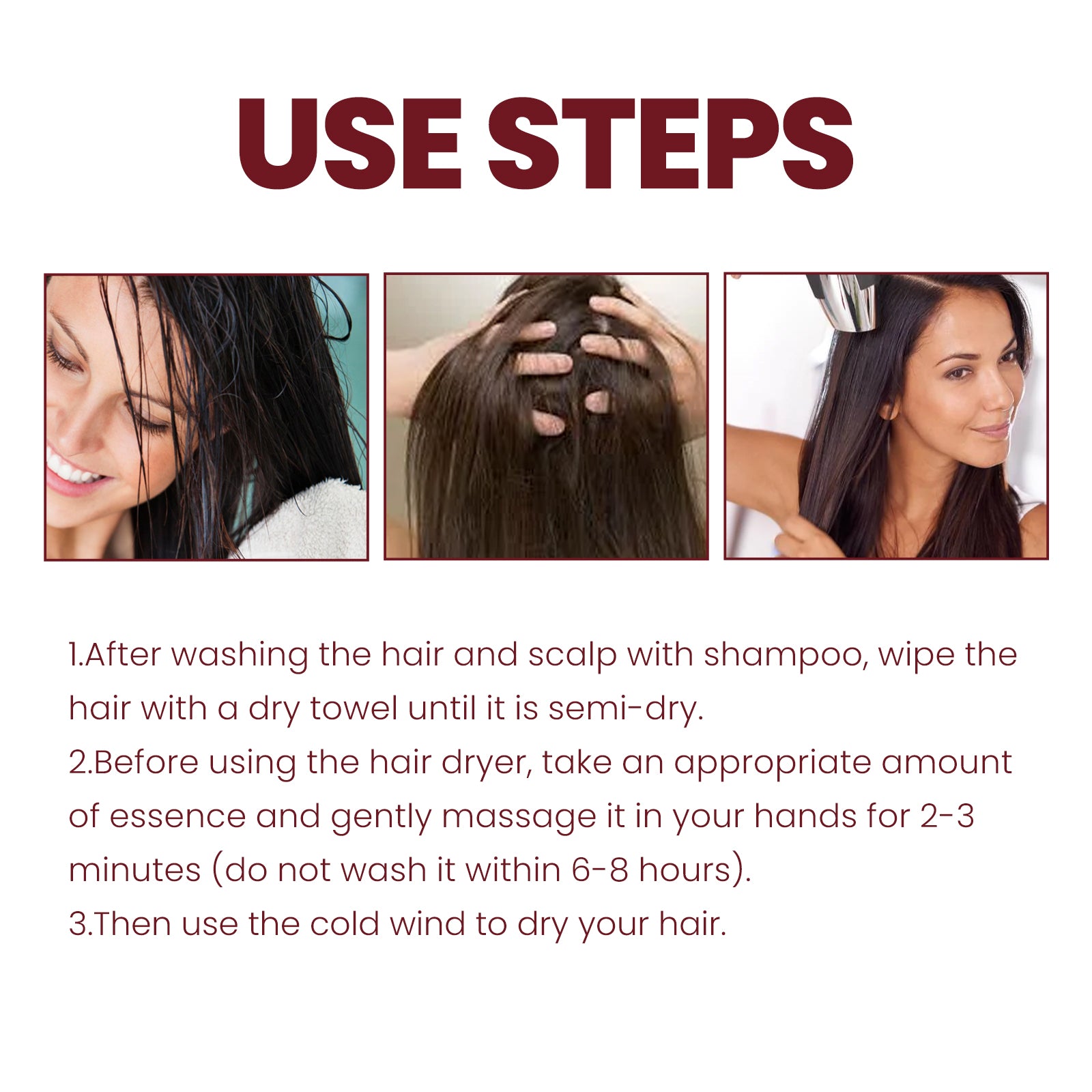 USE STEPS

1.After washing the hair and scalp with shampoo, wipe the hair with a dry towel until it is semi-dry.
2.Before using the hair dryer, take an appropriate amount of essence and gently massage it in your hands for 2-3 minutes (do not wash it within 6-8 hours).
3.Then use the cold wind to dry your hair.