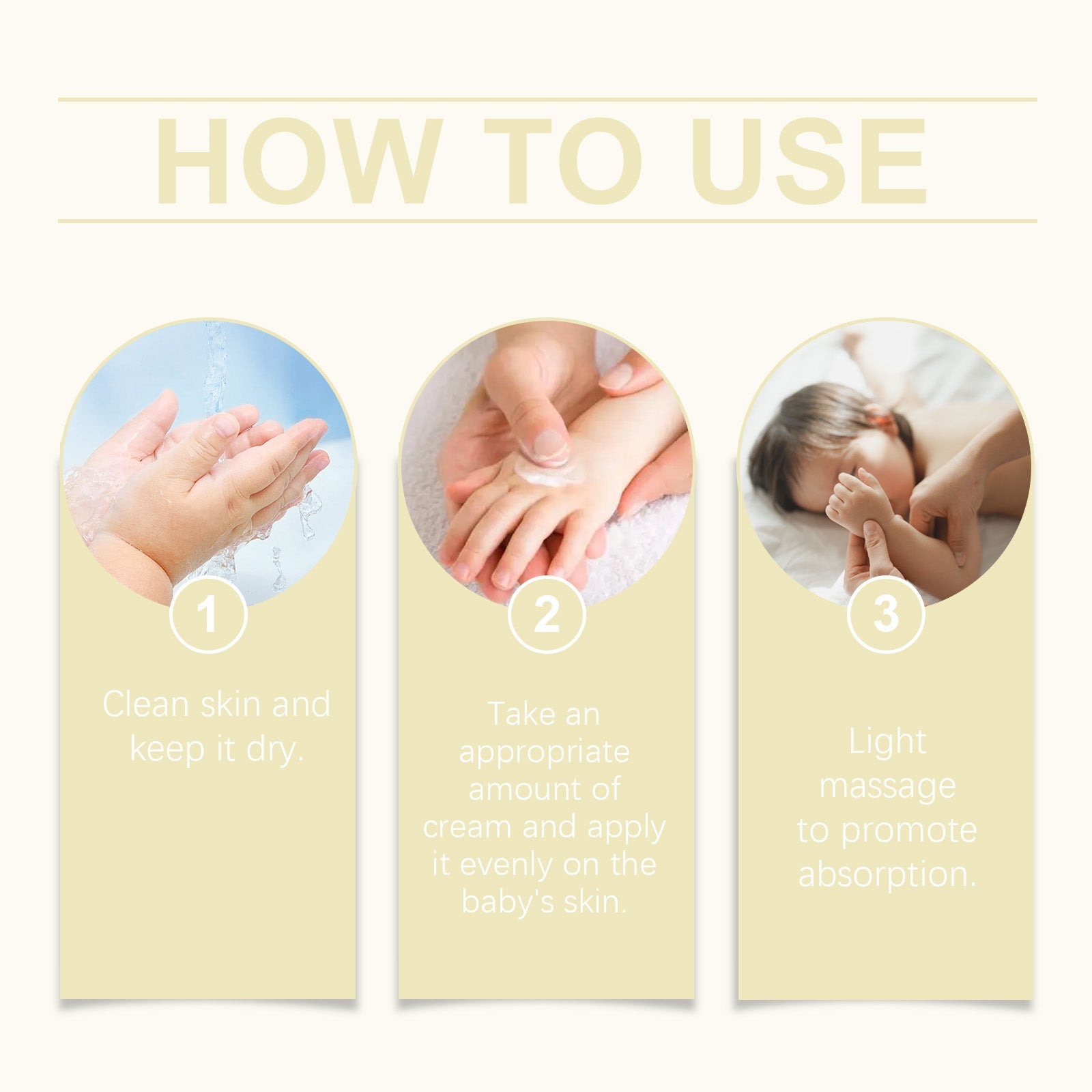 HOW TO USE

1

Clean skin and keep it dry.

2

Take an appropriate amount of cream and apply it evenly on the baby's skin.

3

Light massage to promote absorption.