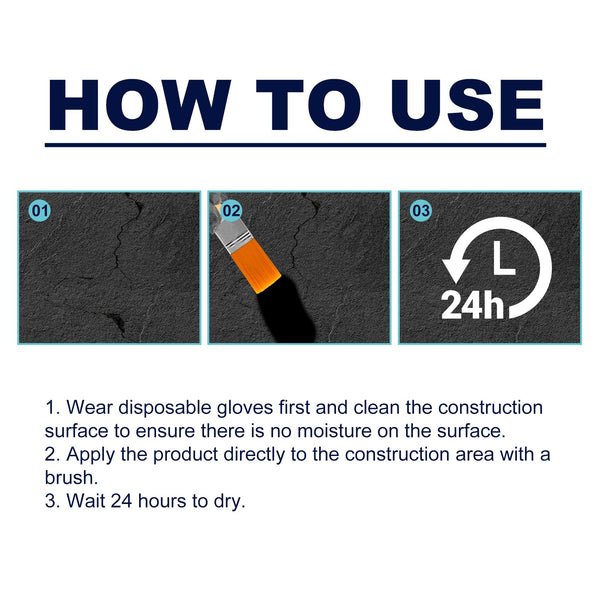 HOW TO USE

01

02

03

24h

1. Wear disposable gloves first and clean the construction surface to ensure there is no moisture on the surface.
2. Apply the product directly to the construction area with a brush.
3. Wait 24 hours to dry.