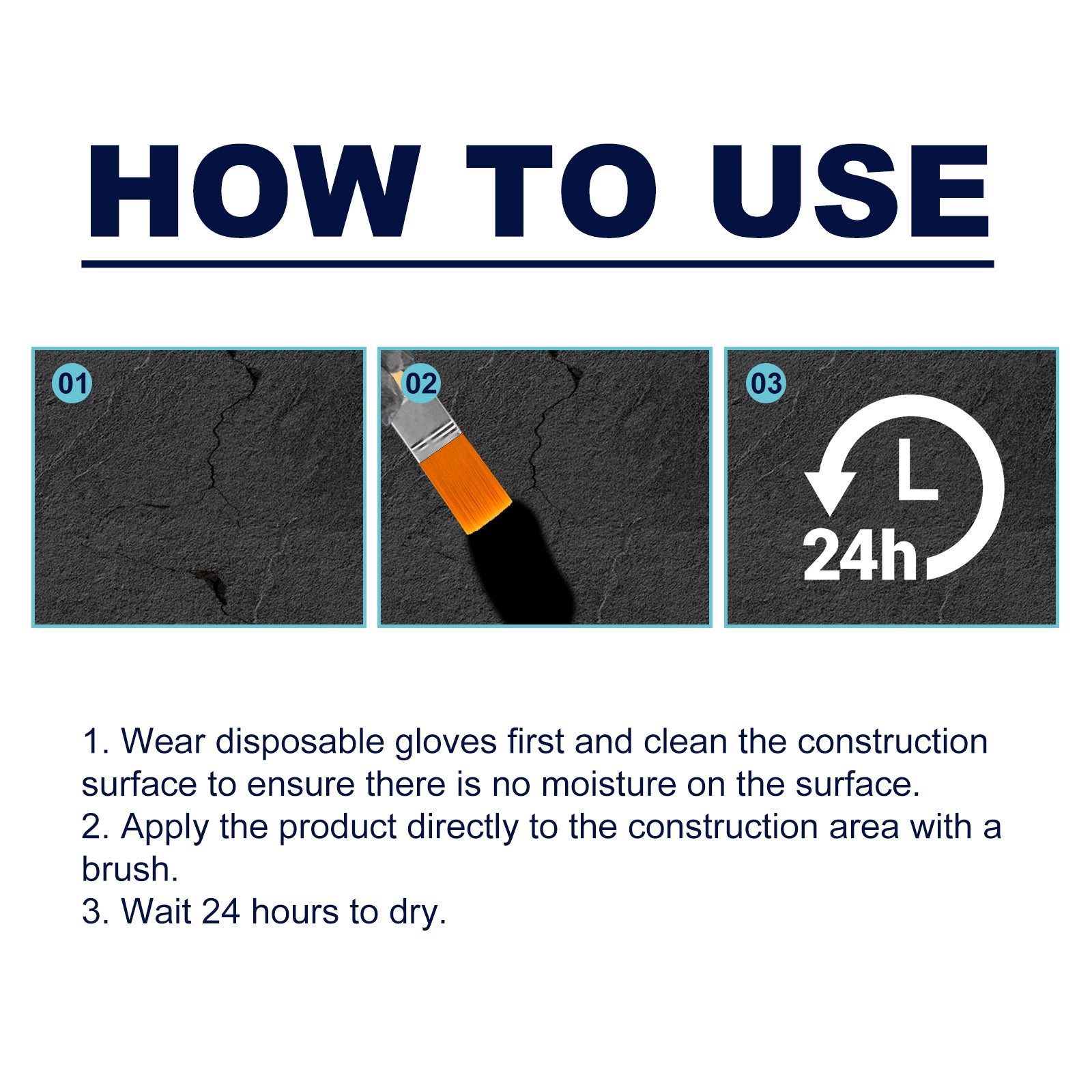 HOW TO USE

01

02

03

24h

1. Wear disposable gloves first and clean the construction surface to ensure there is no moisture on the surface.
2. Apply the product directly to the construction area with a brush.
3. Wait 24 hours to dry.