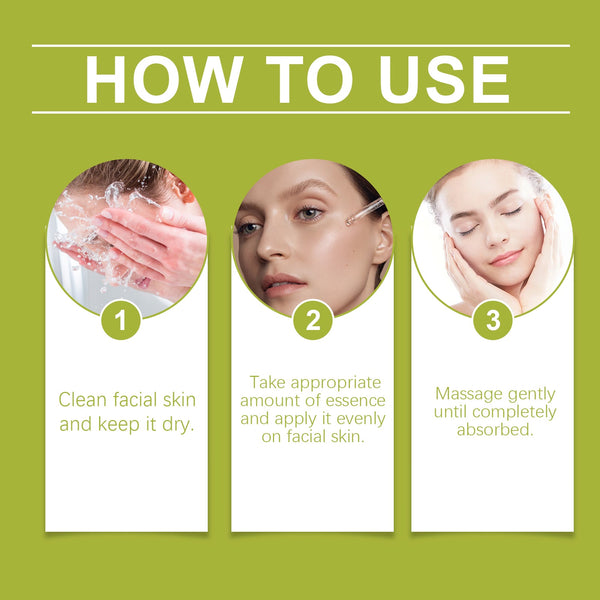 HOW TO USE

1

Clean facial skin and keep it dry.

2

Take appropriate amount of essence and apply it evenly on facial skin.

3

Massage gently until completely absorbed.