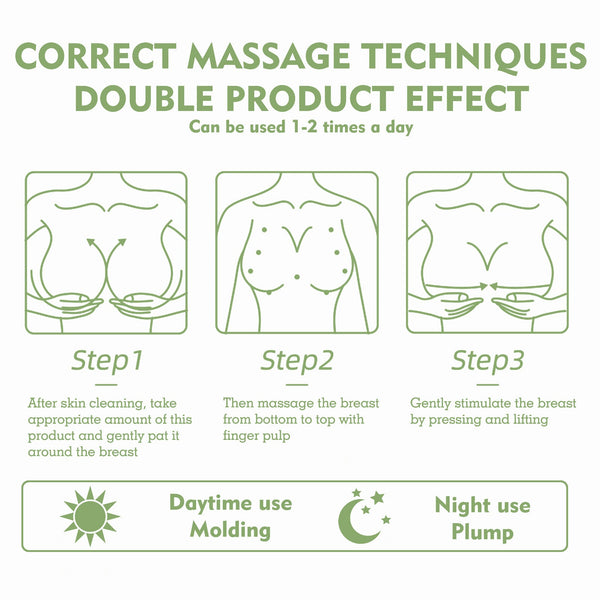 CORRECT MASSAGE TECHNIQUES
DOUBLE PRODUCT EFFECT
Can be used 1-2 times a day

Step1

After skin cleaning, take appropriate amount of this product and gently pat it around the breast

Step2

Then massage the breast from bottom to top with finger pulp

Step3

Gently stimulate the breast by pressing and lifting

Daytime use
Molding

Night use
Plump