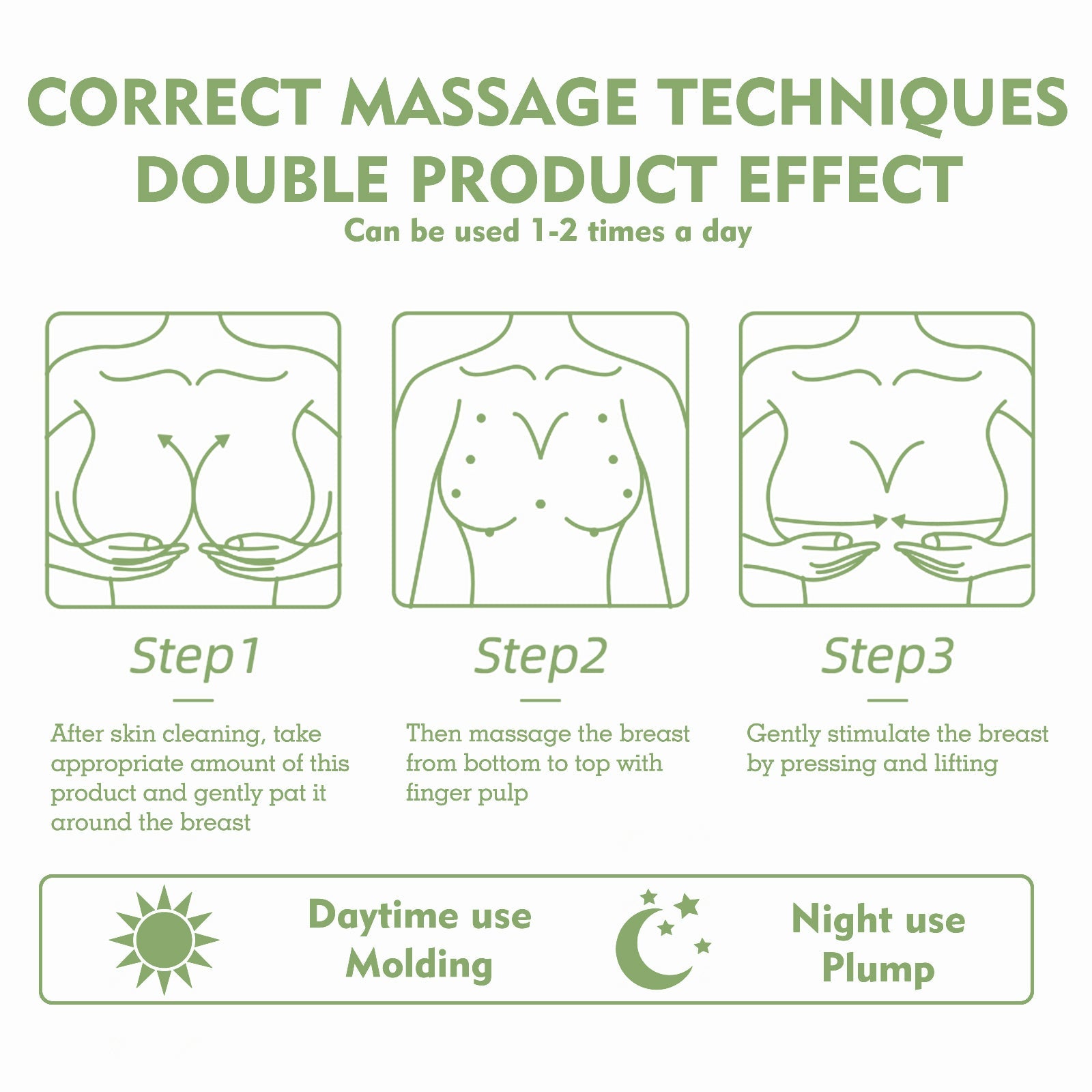 CORRECT MASSAGE TECHNIQUES
DOUBLE PRODUCT EFFECT
Can be used 1-2 times a day

Step1

After skin cleaning, take appropriate amount of this product and gently pat it around the breast

Step2

Then massage the breast from bottom to top with finger pulp

Step3

Gently stimulate the breast by pressing and lifting

Daytime use
Molding

Night use
Plump