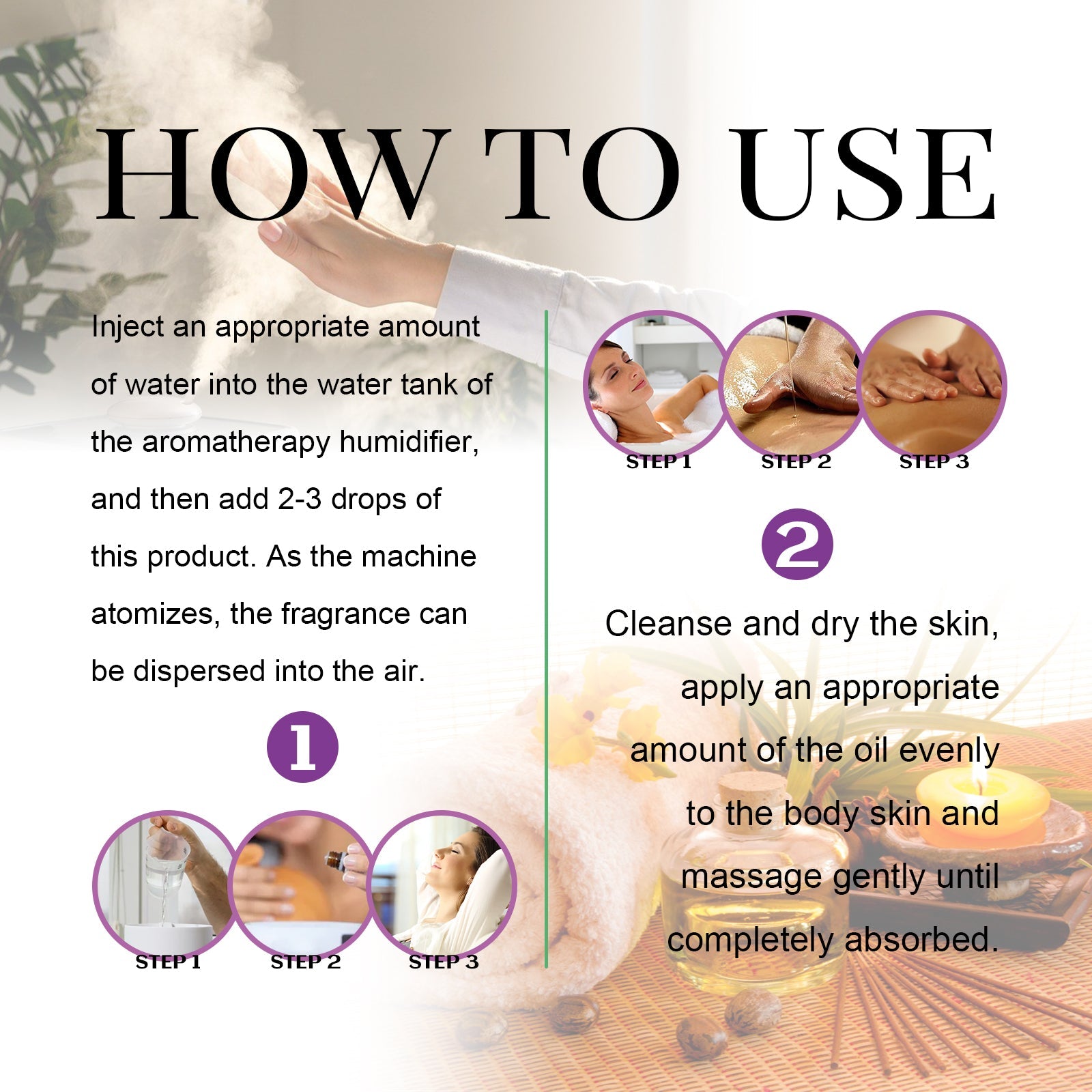 HOW TO USE

Inject an appropriate amount of water into the water tank of the aromatherapy humidifier, and then add 2-3 drops of this product. As the machine atomizes, the fragrance can be dispersed into the air.

1

STEP 1 STEP 2 STEP 3

STEP 1 STEP 2 STEP 3

2

Cleanse and dry the skin, apply an appropriate amount of the oil evenly to the body skin and massage gently until completely absorbed.