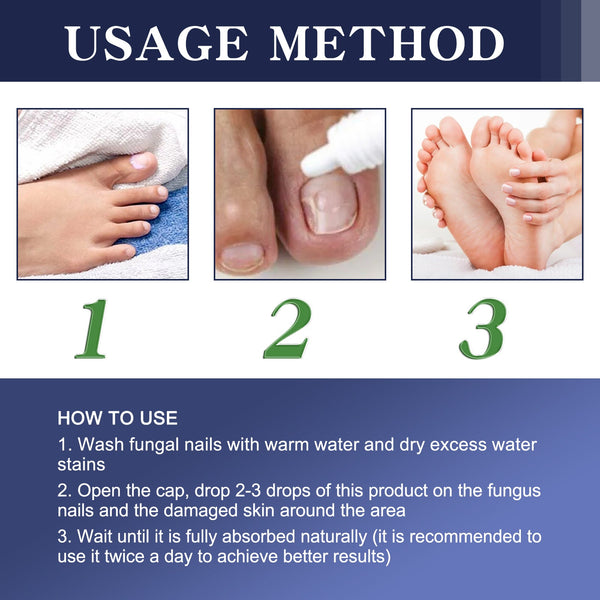 USAGE METHOD

1

2

3

HOW TO USE

1. Wash fungal nails with warm water and dry excess water stains

2. Open the cap, drop 2-3 drops of this product on the fungus nails and the damaged skin around the area

3. Wait until it is fully absorbed naturally (it is recommended to use it twice a day to achieve better results)