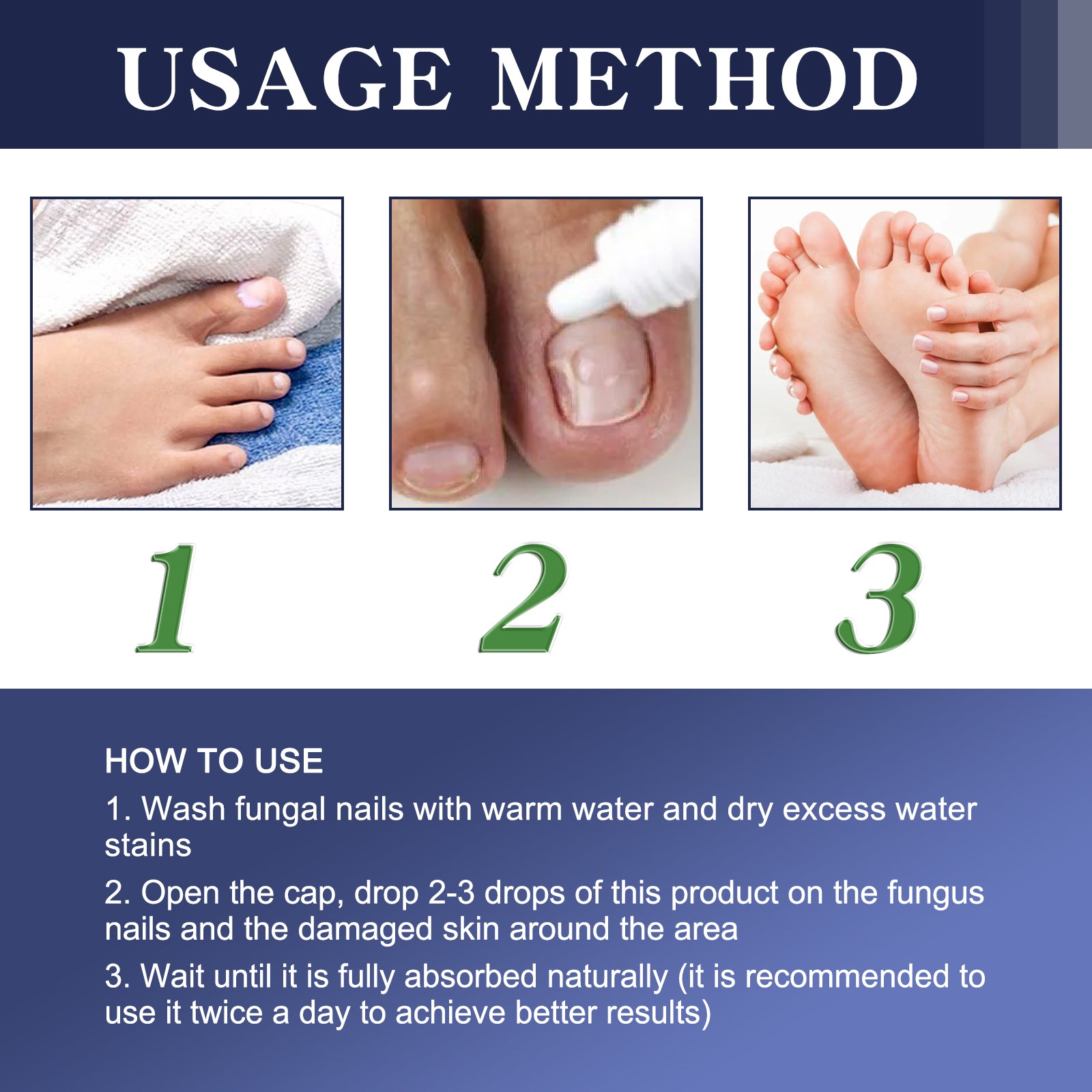 USAGE METHOD

1

2

3

HOW TO USE

1. Wash fungal nails with warm water and dry excess water stains

2. Open the cap, drop 2-3 drops of this product on the fungus nails and the damaged skin around the area

3. Wait until it is fully absorbed naturally (it is recommended to use it twice a day to achieve better results)