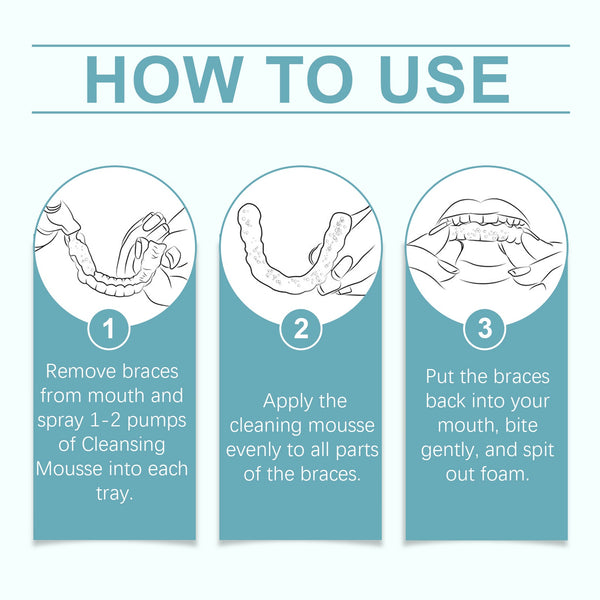 HOW TO USE

1

Remove braces from mouth and spray 1-2 pumps of Cleansing Mousse into each tray.

2

Apply the cleaning mousse evenly to all parts of the braces.

3

Put the braces back into your mouth, bite gently, and spit out foam.