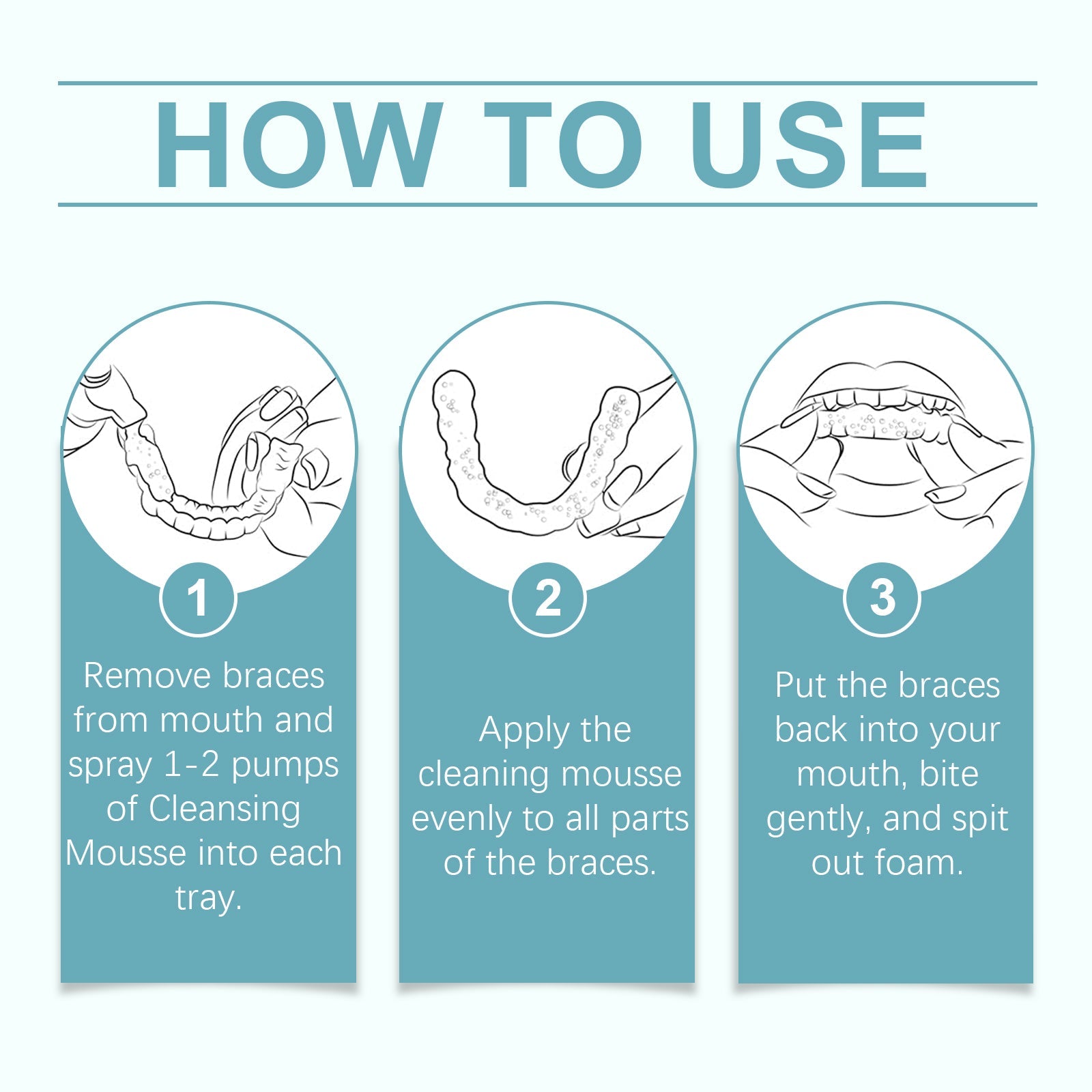 HOW TO USE

1

Remove braces from mouth and spray 1-2 pumps of Cleansing Mousse into each tray.

2

Apply the cleaning mousse evenly to all parts of the braces.

3

Put the braces back into your mouth, bite gently, and spit out foam.