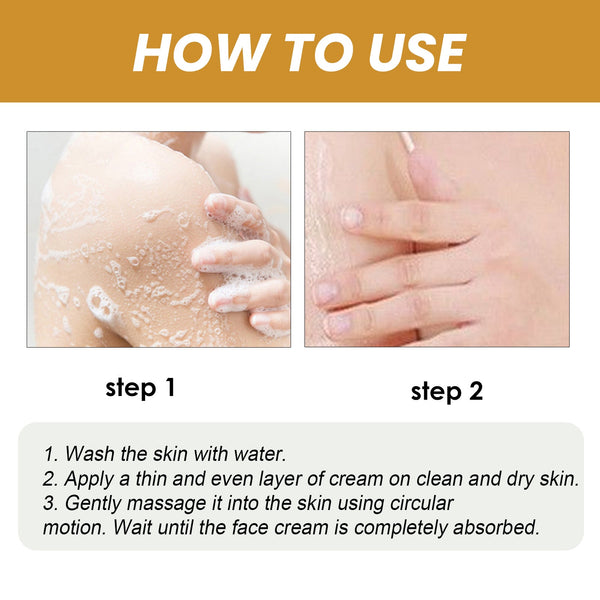 HOW TO USE

step 1

step 2

1. Wash the skin with water.
2. Apply a thin and even layer of cream on clean and dry skin.
3. Gently massage it into the skin using circular motion. Wait until the face cream is completely absorbed.