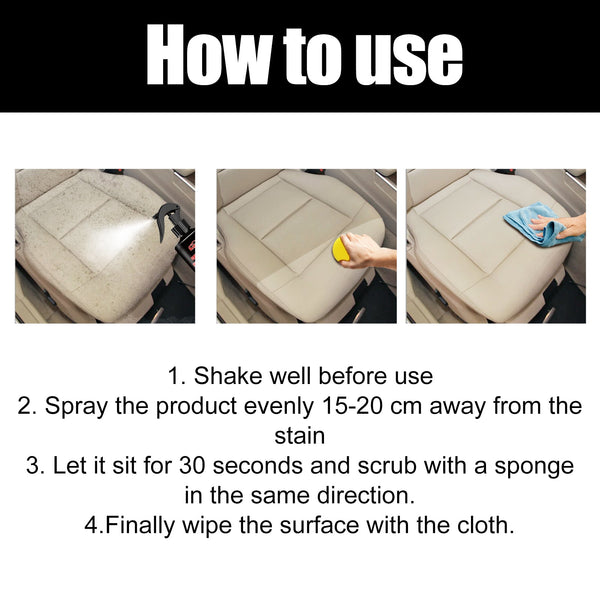 How to use

1. Shake well before use
2. Spray the product evenly 15-20 cm away from the stain
3. Let it sit for 30 seconds and scrub with a sponge in the same direction.
4.Finally wipe the surface with the cloth.