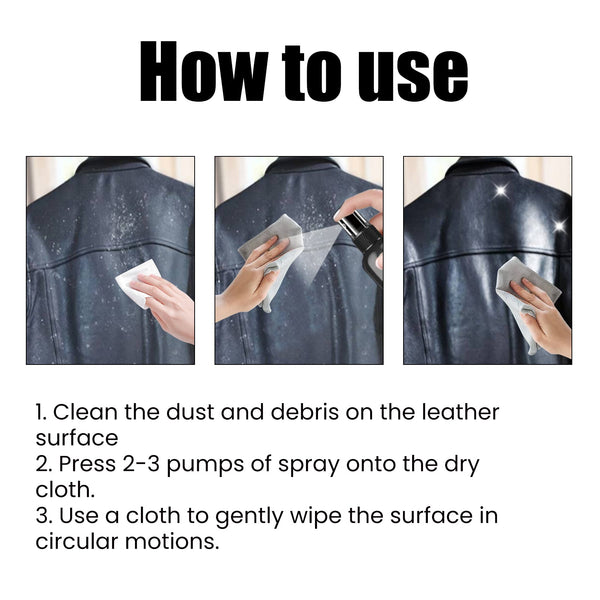 How to use

1. Clean the dust and debris on the leather surface
2. Press 2-3 pumps of spray onto the dry cloth.
3. Use a cloth to gently wipe the surface in circular motions.