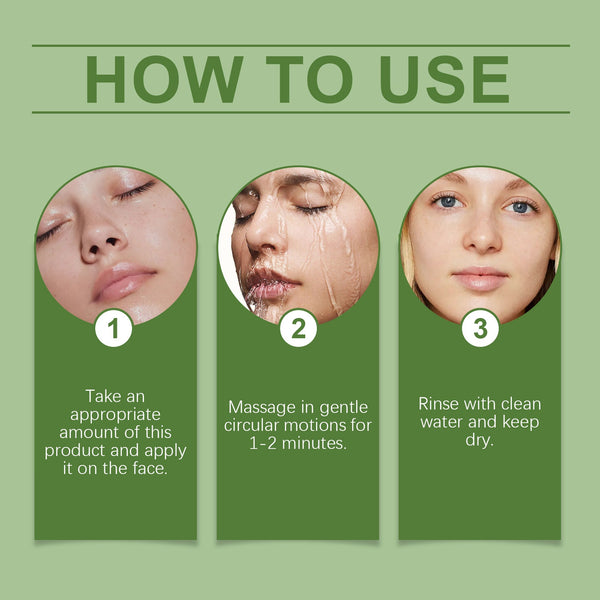 HOW TO USE

1

Take an appropriate amount of this product and apply it on the face.

2

Massage in gentle circular motions for 1-2 minutes.

3

Rinse with clean water and keep dry.