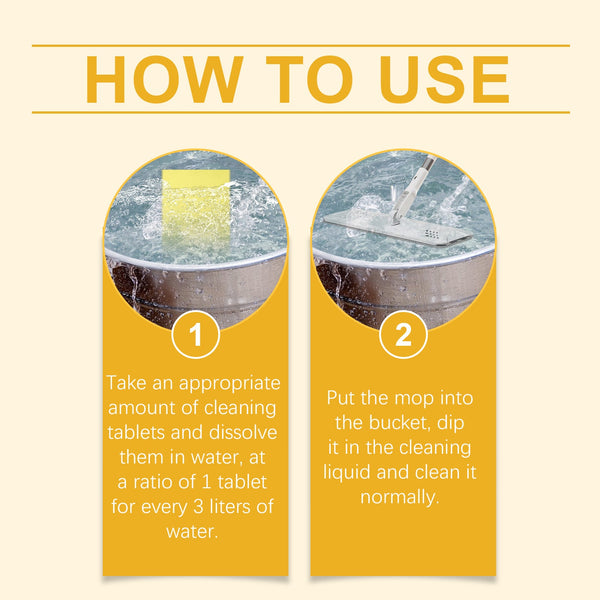 HOW TO USE

1

Take an appropriate amount of cleaning tablets and dissolve them in water, at a ratio of 1 tablet for every 3 liters of water.

2

Put the mop into the bucket, dip it in the cleaning liquid and clean it normally.