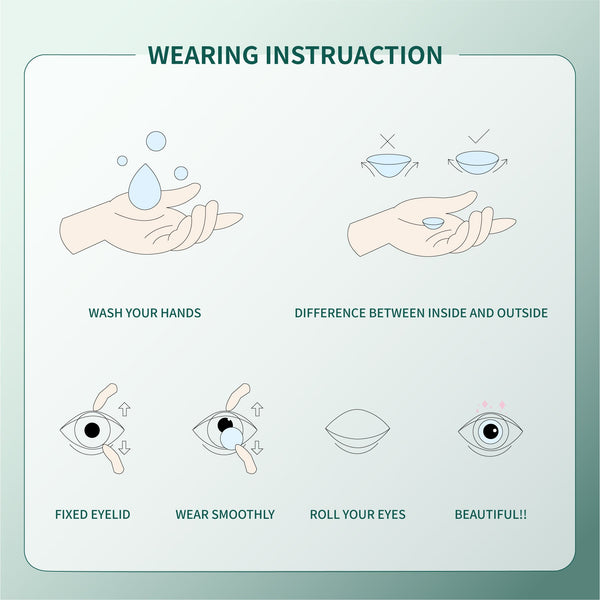 WEARING INSTRUACTION

WASH YOUR HANDS

DIFFERENCE BETWEEN INSIDE AND OUTSIDE

FIXED EYELID

WEAR SMOOTHLY

ROLL YOUR EYES

BEAUTIFUL!!