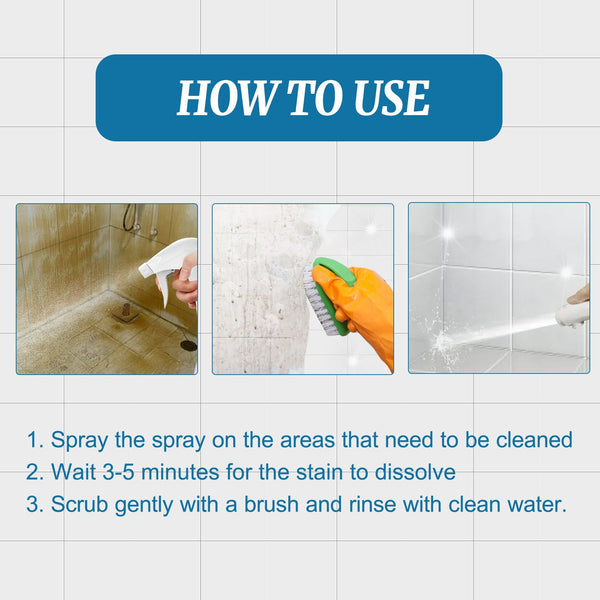 HOW TO USE

1. Spray the spray on the areas that need to be cleaned
2. Wait 3-5 minutes for the stain to dissolve
3. Scrub gently with a brush and rinse with clean water.