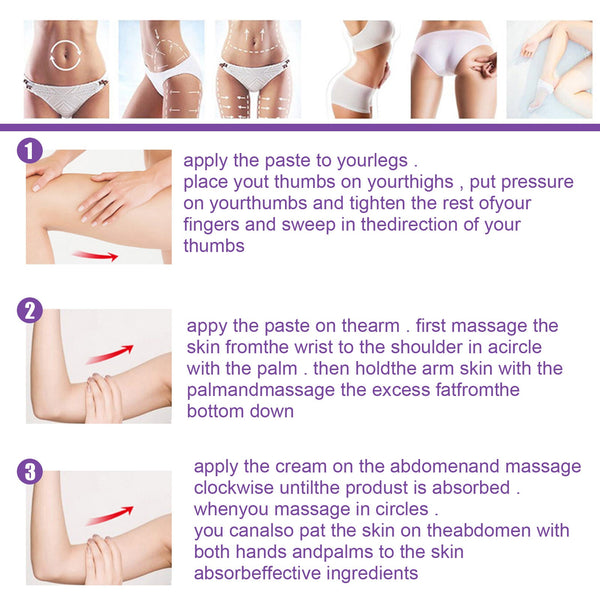 1

apply the paste to yourlegs .
place yout thumbs on yourthighs , put pressure on yourthumbs and tighten the rest ofyour fingers and sweep in thedirection of your thumbs

2

appy the paste on thearm . first massage the skin fromthe wrist to the shoulder in acircle with the palm . then holdthe arm skin with the palmandmassage the excess fatfromthe bottom down

3

apply the cream on the abdomenand massage clockwise untilthe produst is absorbed .
whenyou massage in circles .
you canalso pat the skin on theabdomen with both hands andpalms to the skin absorbeffective ingredients