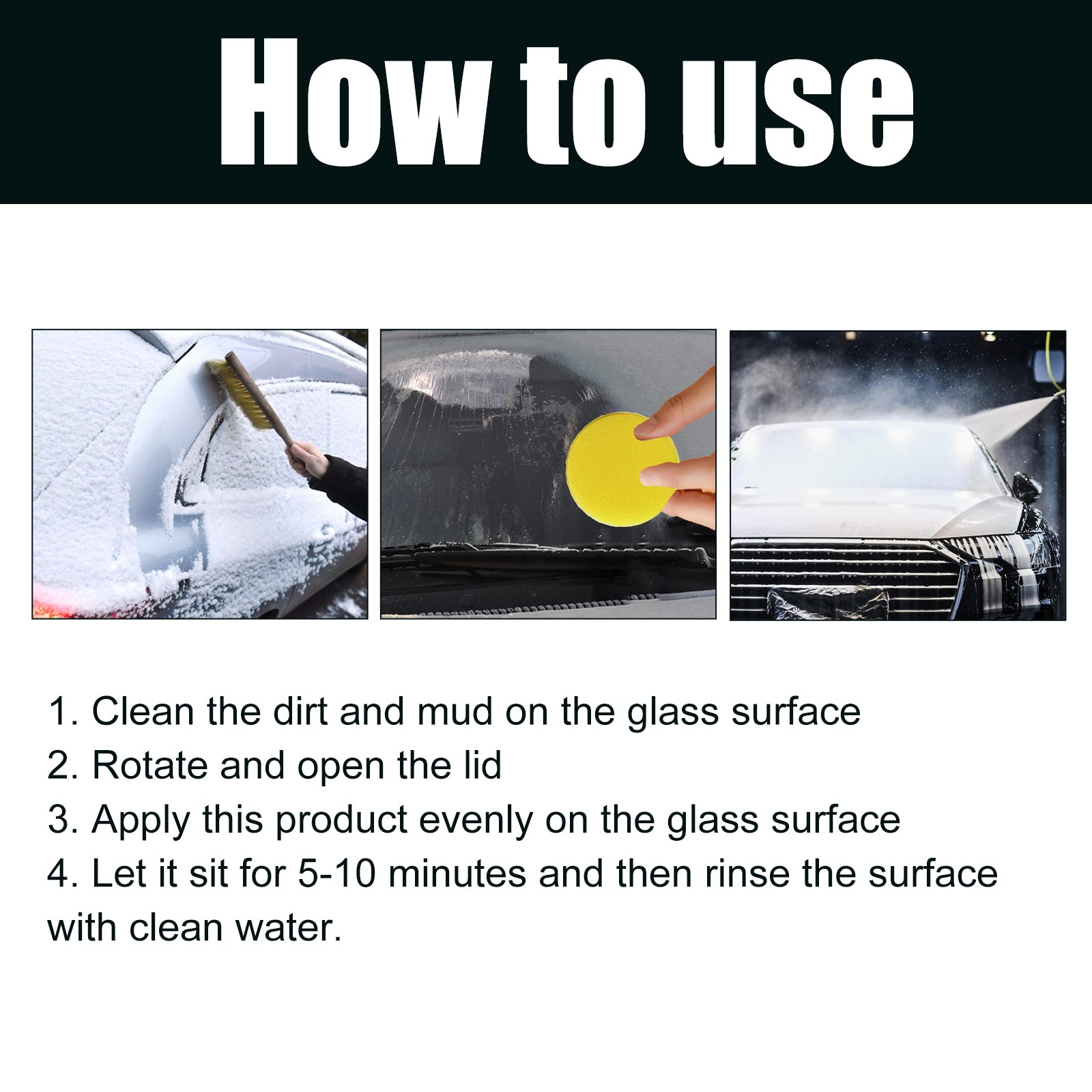 How to use

1. Clean the dirt and mud on the glass surface
2. Rotate and open the lid
3. Apply this product evenly on the glass surface
4. Let it sit for 5-10 minutes and then rinse the surface with clean water.