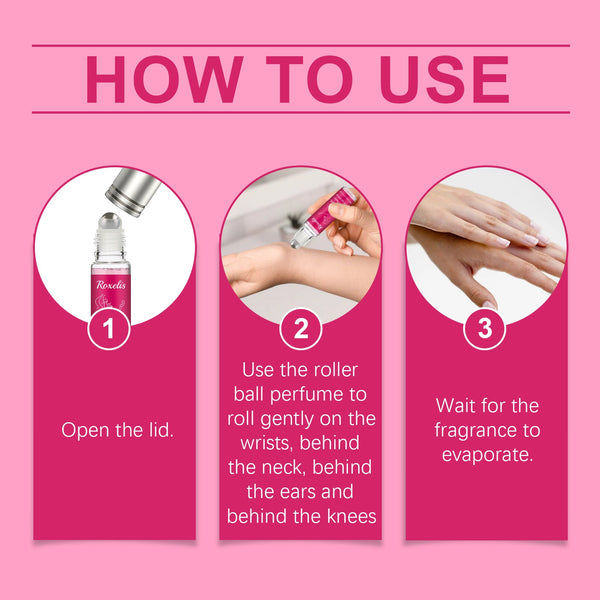 HOW TO USE

Roxelis

1

Open the lid.

2

Use the roller ball perfume to roll gently on the wrists, behind the neck, behind the ears and behind the knees

3

Wait for the fragrance to evaporate.