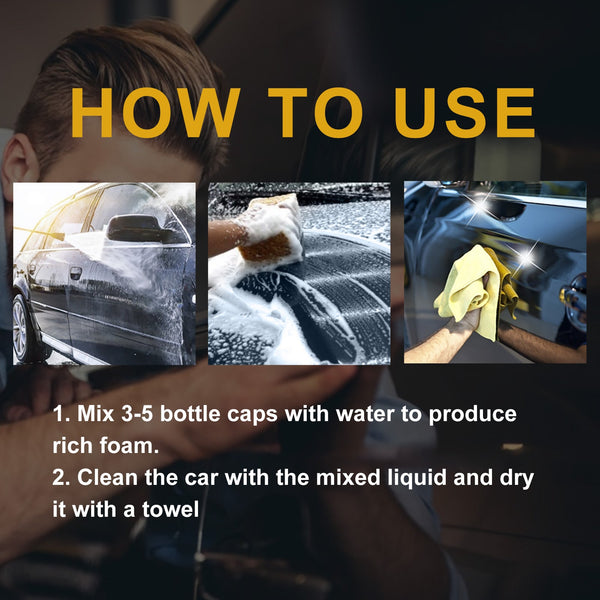 HOW TO USE

1. Mix 3-5 bottle caps with water to produce rich foam.
2. Clean the car with the mixed liquid and dry it with a towel