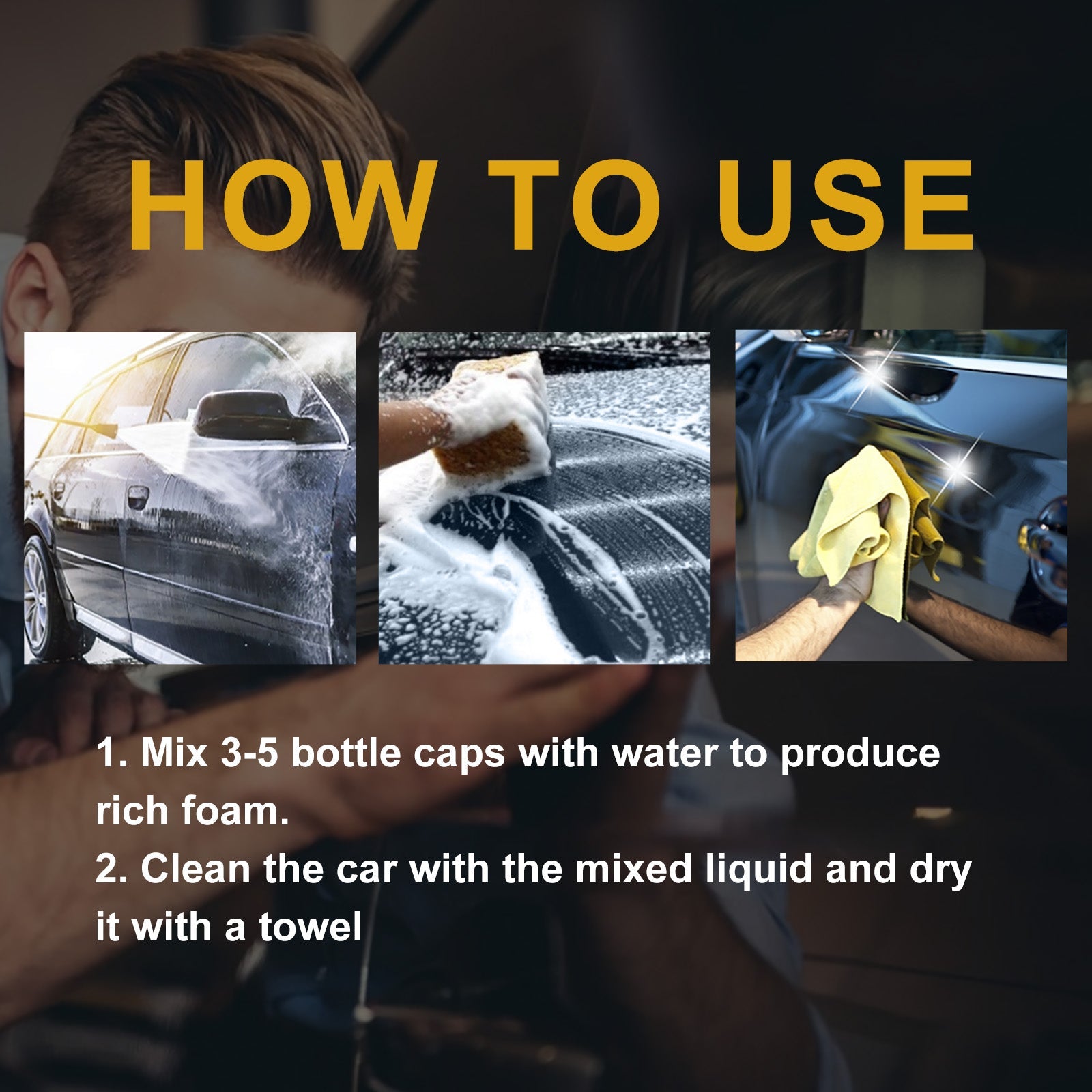 HOW TO USE

1. Mix 3-5 bottle caps with water to produce rich foam.
2. Clean the car with the mixed liquid and dry it with a towel