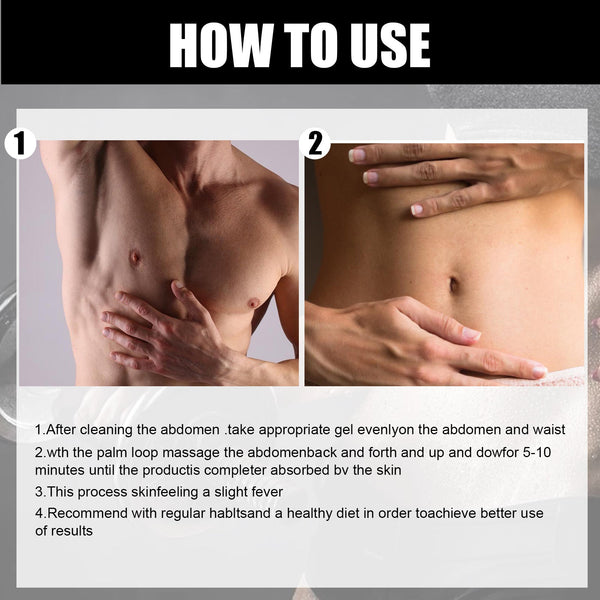 HOW TO USE

1

2

1.After cleaning the abdomen .take appropriate gel evenlyon the abdomen and waist

2.wth the palm loop massage the abdomenback and forth and up and dowfor 5-10 minutes until the productis completer absorbed bv the skin

3.This process skinfeeling a slight fever

4.Recommend with regular habltsand a healthy diet in order toachieve better use of results