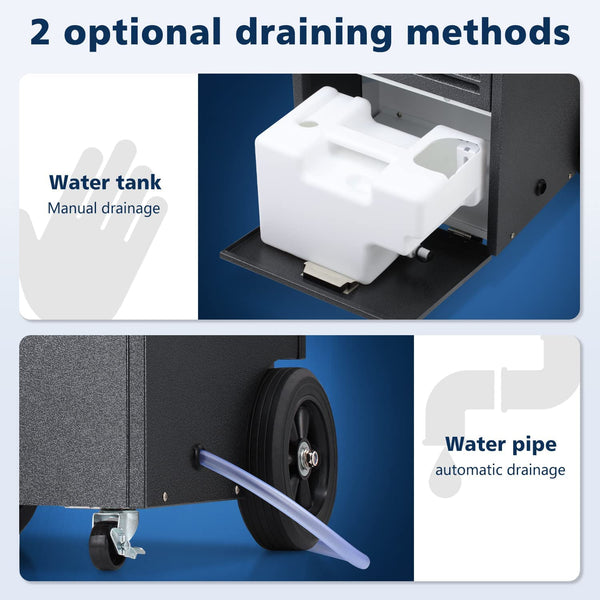 2 optional draining methods

Water tank
Manual drainage

Water pipe
automatic drainage